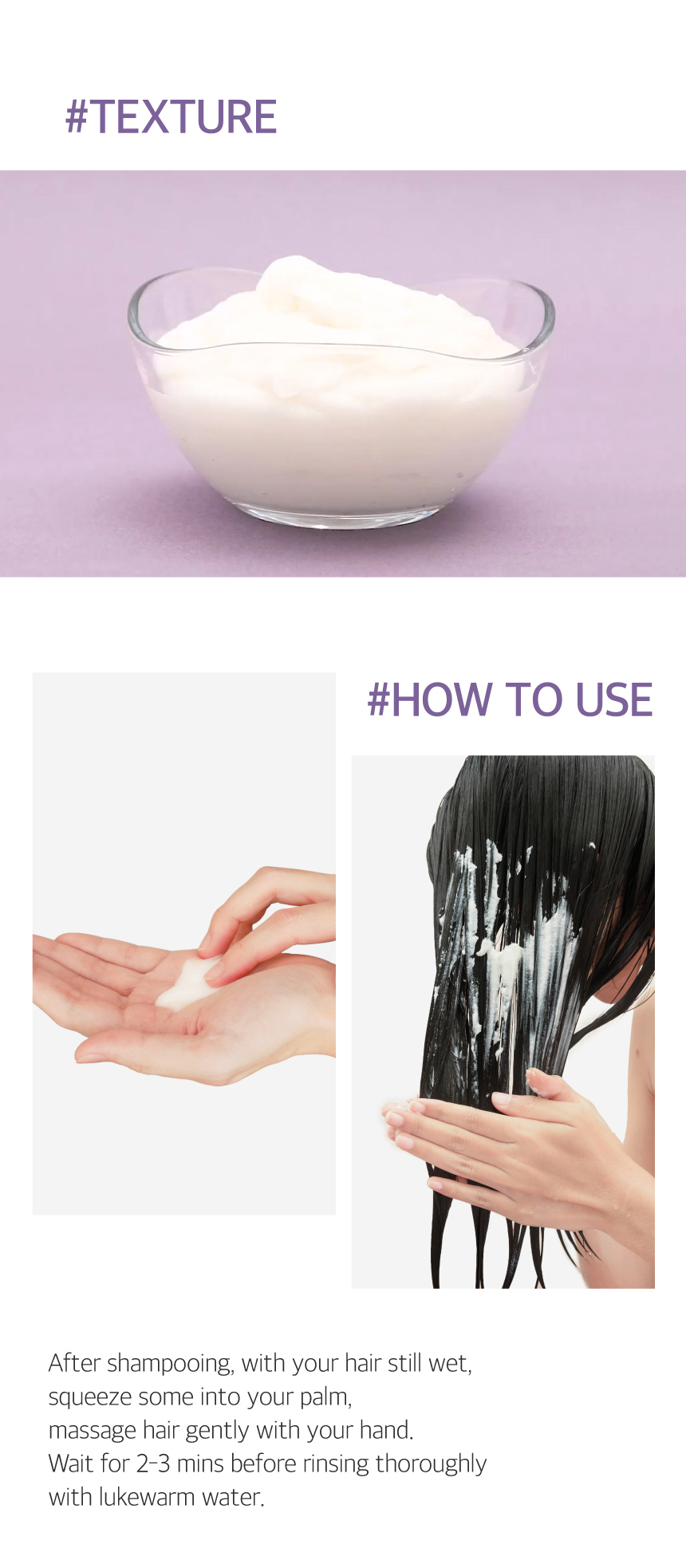 #TEXTURE

#HOW TO USE

After shampooing, with your hair still wet, squeeze some into your palm, massage hair gently with your hand. Wait for 2-3 mins before rinsing thoroughly with lukewarm water.