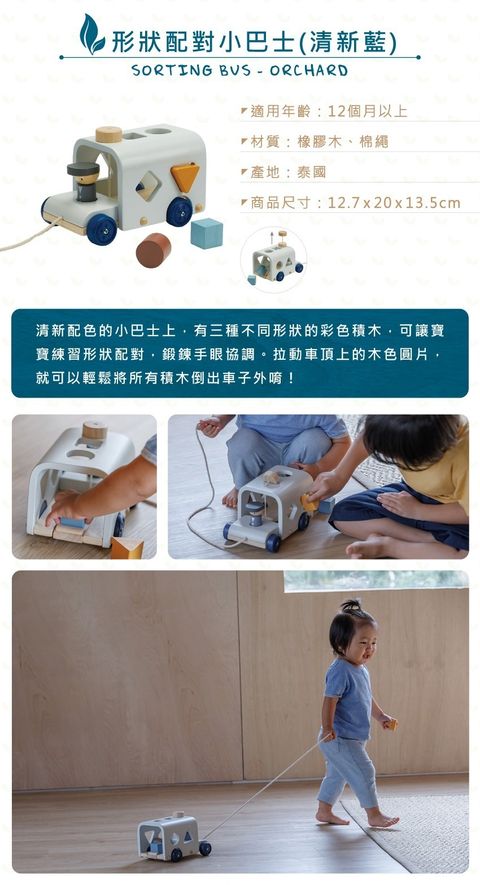 形狀配對小巴士(清新藍)

SORTING BUS - ORCHARD

適用年齡：12個月以上

材質：橡膠木、棉繩

產地：泰國

商品尺寸：12.7 x 20 x 13.5cm

清新配色的小巴士上，有三種不同形狀的彩色積木，可讓寶寶練習形狀配對，鍛鍊手眼協調。拉動車頂上的木色圓片，就可以輕鬆將所有積木倒出車子外唷！