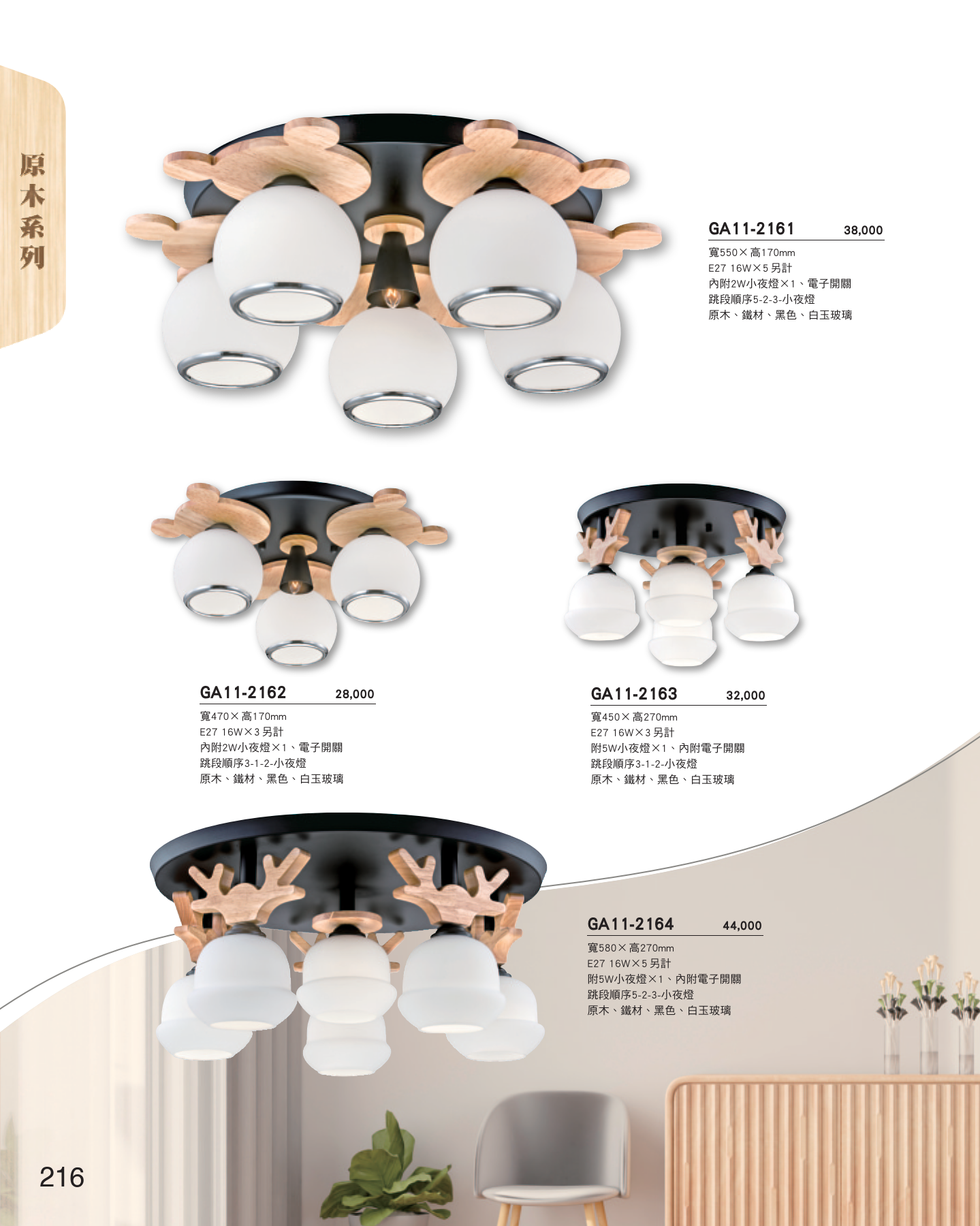 原木系列

GA11-2161 38,000
寬550×高170mm
E27 16W×5 另計
內附2W小夜燈×1、電子開關
跳段順序5-2-3-小夜燈
原木、鐵材、黑色、白玉玻璃

GA11-2162 28,000
寬470×高170mm
E27 16W×3 另計
內附2W小夜燈×1、電子開關
跳段順序3-1-2-小夜燈
原木、鐵材、黑色、白玉玻璃

GA11-2163 32,000
寬450×高270mm
E27 16W×3 另計
附5W小夜燈×1、內附電子開關
跳段順序3-1-2-小夜燈
原木、鐵材、黑色、白玉玻璃

GA11-2164 44,000
寬580×高270mm
E27 16W×5 另計
附5W小夜燈×1、內附電子開關
跳段順序5-2-3-小夜燈
原木、鐵材、黑色、白玉玻璃

216