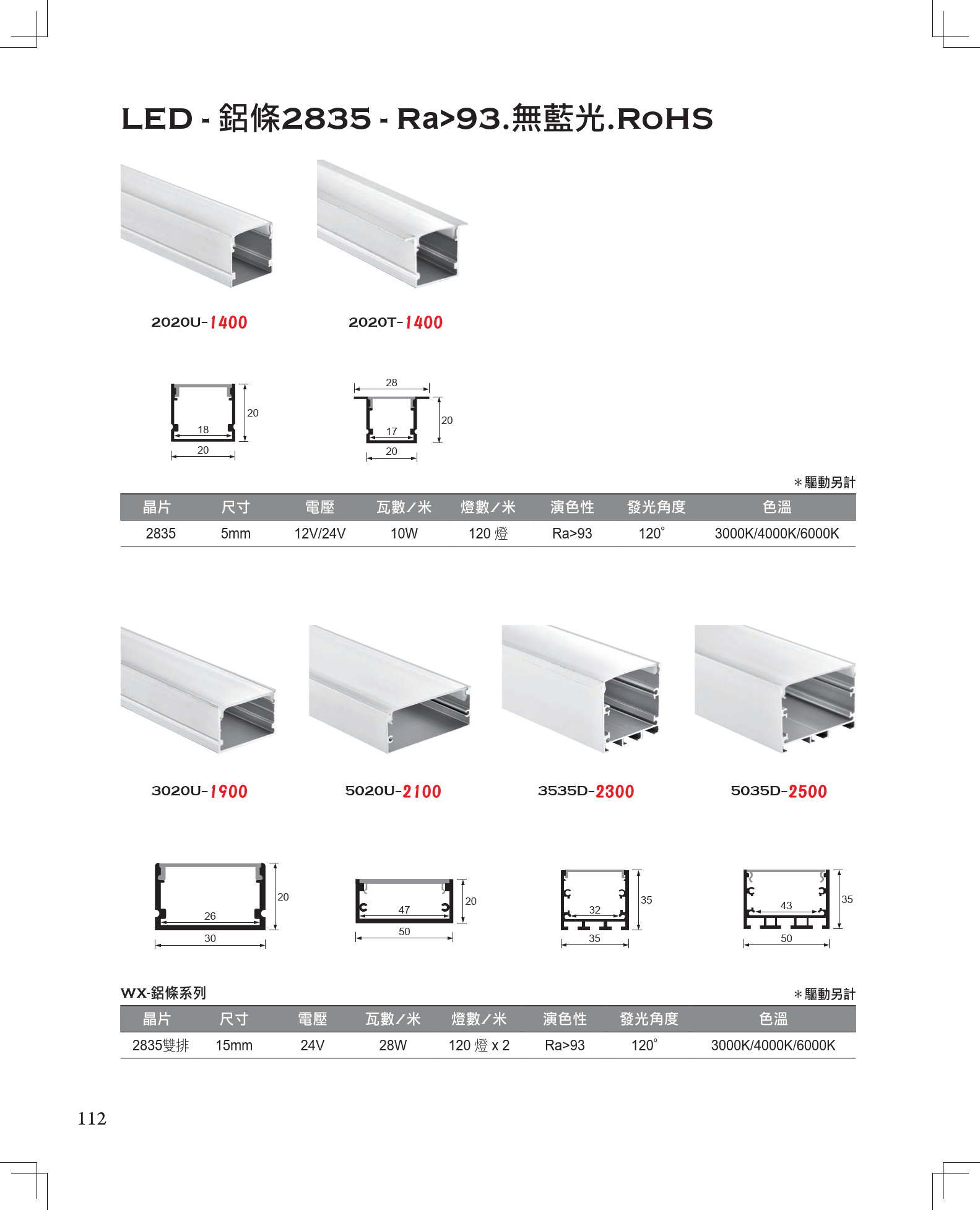 LED - 鋁條2835 - Ra>93.無藍光.RoHS

2020U-1400

2020T-1400

20
18
20

28
20
17
20

＊驅動另計

| 晶片 | 尺寸 | 電壓 | 瓦數／米 | 燈數／米 | 演色性 | 發光角度 | 色溫 |
|---|---|---|---|---|---|---|---|
| 2835 | 5mm | 12V/24V | 10W | 120 燈 | Ra>93 | 120° | 3000K/4000K/6000K |

3020U-1900

5020U-2100

3535D-2300

5035D-2500

20
26
30

20
47
50

35
32
35

35
43
50

WX-鋁條系列

＊驅動另計

| 晶片 | 尺寸 | 電壓 | 瓦數／米 | 燈數／米 | 演色性 | 發光角度 | 色溫 |
|---|---|---|---|---|---|---|---|
| 2835雙排 | 15mm | 24V | 28W | 120 燈 x 2 | Ra>93 | 120° | 3000K/4000K/6000K |

112