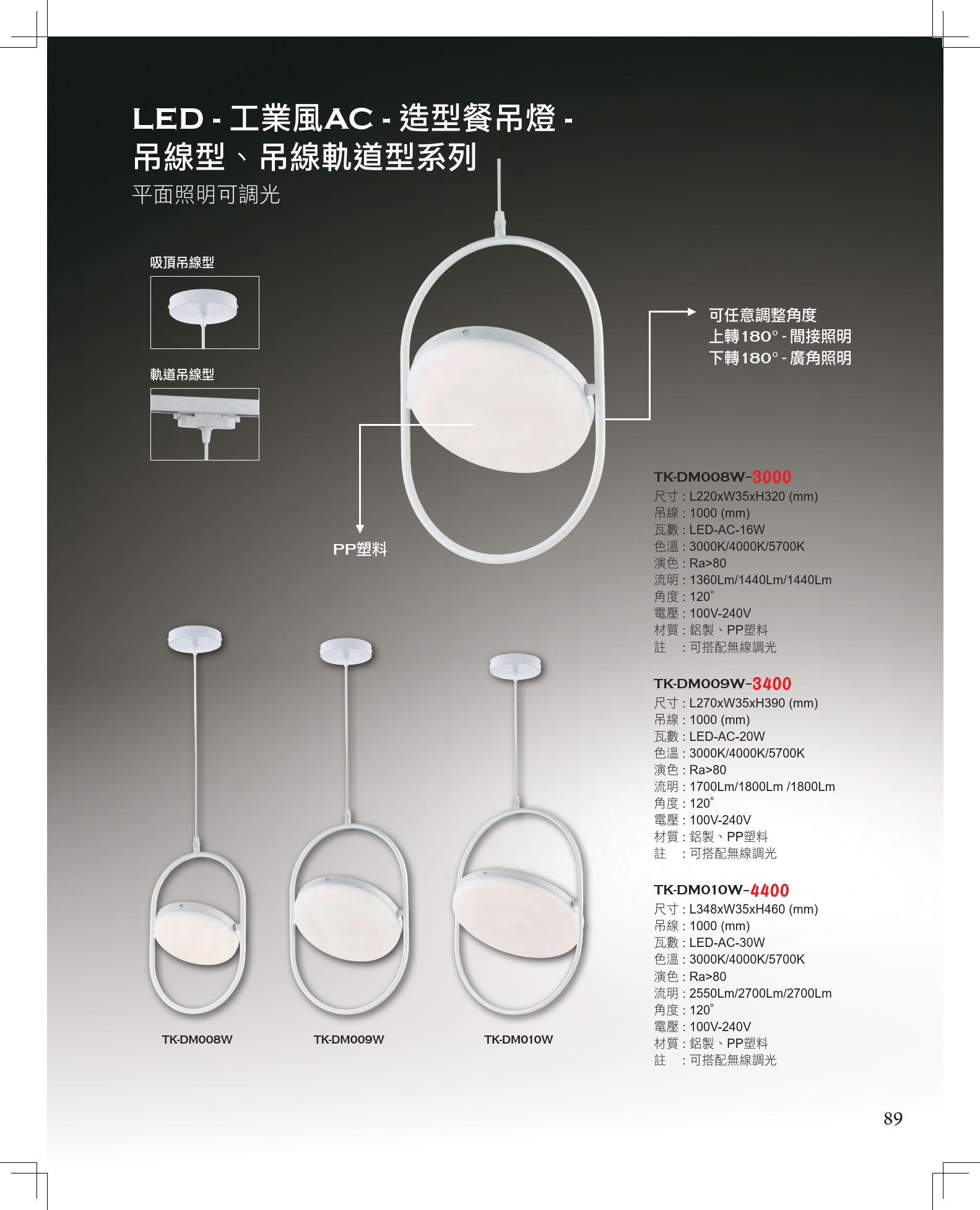 LED - 工業風AC - 造型餐吊燈 -
吊線型、吊線軌道型系列
平面照明可調光

吸頂吊線型

軌道吊線型

可任意調整角度
上轉180° - 間接照明
下轉180° - 廣角照明

PP塑料

TK-DM008W-3000
尺寸 : L220xW35xH320 (mm)
吊線 : 1000 (mm)
瓦數 : LED-AC-16W
色溫 : 3000K/4000K/5700K
演色 : Ra>80
流明 : 1360Lm/1440Lm/1440Lm
角度 : 120°
電壓 : 100V-240V
材質 : 鋁製、PP塑料
註 : 可搭配無線調光

TK-DM009W-3400
尺寸 : L270xW35xH390 (mm)
吊線 : 1000 (mm)
瓦數 : LED-AC-20W
色溫 : 3000K/4000K/5700K
演色 : Ra>80
流明 : 1700Lm/1800Lm /1800Lm
角度 : 120°
電壓 : 100V-240V
材質 : 鋁製、PP塑料
註 : 可搭配無線調光

TK-DM010W-4400
尺寸 : L348xW35xH460 (mm)
吊線 : 1000 (mm)
瓦數 : LED-AC-30W
色溫 : 3000K/4000K/5700K
演色 : Ra>80
流明 : 2550Lm/2700Lm/2700Lm
角度 : 120°
電壓 : 100V-240V
材質 : 鋁製、PP塑料
註 : 可搭配無線調光

TK-DM008W TK-DM009W TK-DM010W

89