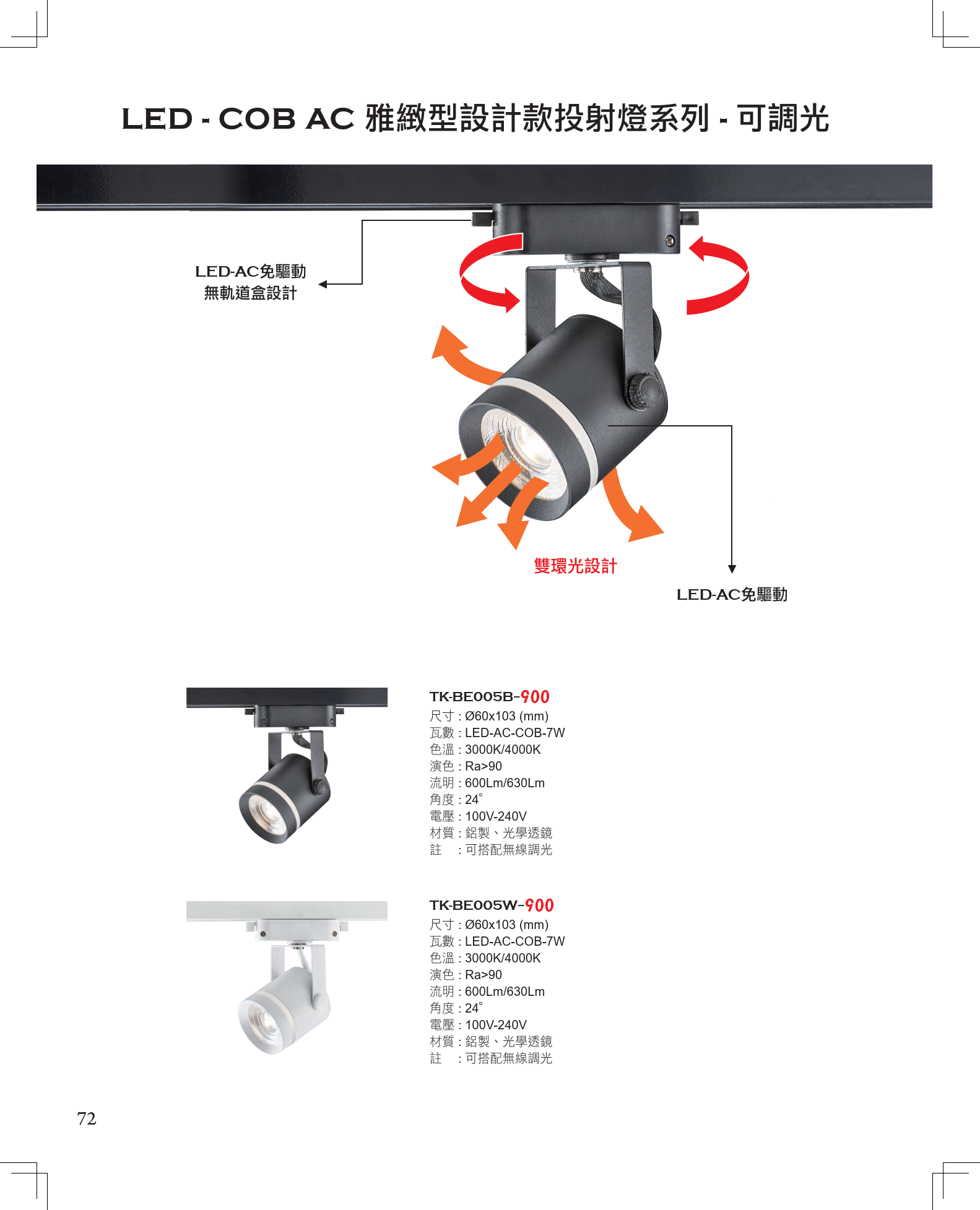 LED - COB AC 雅緻型設計款投射燈系列 - 可調光

LED-AC免驅動
無軌道盒設計

雙環光設計

LED-AC免驅動

TK-BE005B-900
尺寸 : Ø60x103 (mm)
瓦數 : LED-AC-COB-7W
色溫 : 3000K/4000K
演色 : Ra>90
流明 : 600Lm/630Lm
角度 : 24°
電壓 : 100V-240V
材質 : 鋁製、光學透鏡
註 : 可搭配無線調光

TK-BE005W-900
尺寸 : Ø60x103 (mm)
瓦數 : LED-AC-COB-7W
色溫 : 3000K/4000K
演色 : Ra>90
流明 : 600Lm/630Lm
角度 : 24°
電壓 : 100V-240V
材質 : 鋁製、光學透鏡
註 : 可搭配無線調光

72