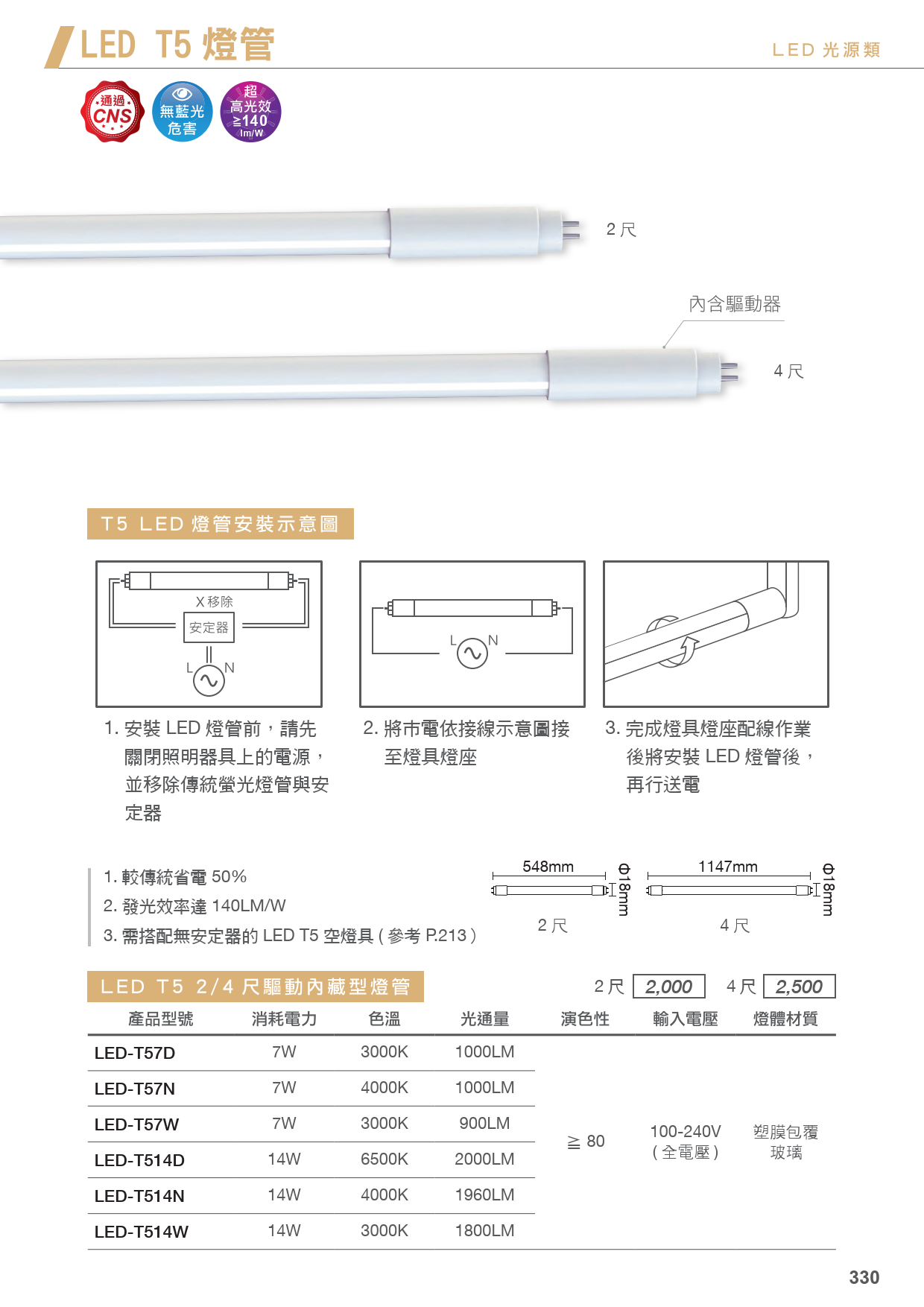 LED T5 燈管

LED 光源類

通過 CNS

無藍光危害

超高光效 ≧140 lm/W

2 尺

內含驅動器

4 尺

T5 LED 燈管安裝示意圖

X 移除

安定器

L N

L N

1. 安裝 LED 燈管前，請先關閉照明器具上的電源，並移除傳統螢光燈管與安定器

2. 將市電依接線示意圖接至燈具燈座

3. 完成燈具燈座配線作業後將安裝 LED 燈管後，再行送電

1. 較傳統省電 50%
2. 發光效率達 140LM/W
3. 需搭配無安定器的 LED T5 空燈具 ( 參考 P.213 )

548mm

Φ18mm

2 尺

1147mm

Φ18mm

4 尺

LED T5 2/4 尺驅動內藏型燈管

2 尺 2,000 4 尺 2,500

| 產品型號 | 消耗電力 | 色溫 | 光通量 | 演色性 | 輸入電壓 | 燈體材質 |
|---|---|---|---|---|---|---|
| LED-T57D | 7W | 3000K | 1000LM | ≧ 80 | 100-240V ( 全電壓 ) | 塑膜包覆玻璃 |
| LED-T57N | 7W | 4000K | 1000LM | | | |
| LED-T57W | 7W | 3000K | 900LM | | | |
| LED-T514D | 14W | 6500K | 2000LM | | | |
| LED-T514N | 14W | 4000K | 1960LM | | | |
| LED-T514W | 14W | 3000K | 1800LM | | | |

330