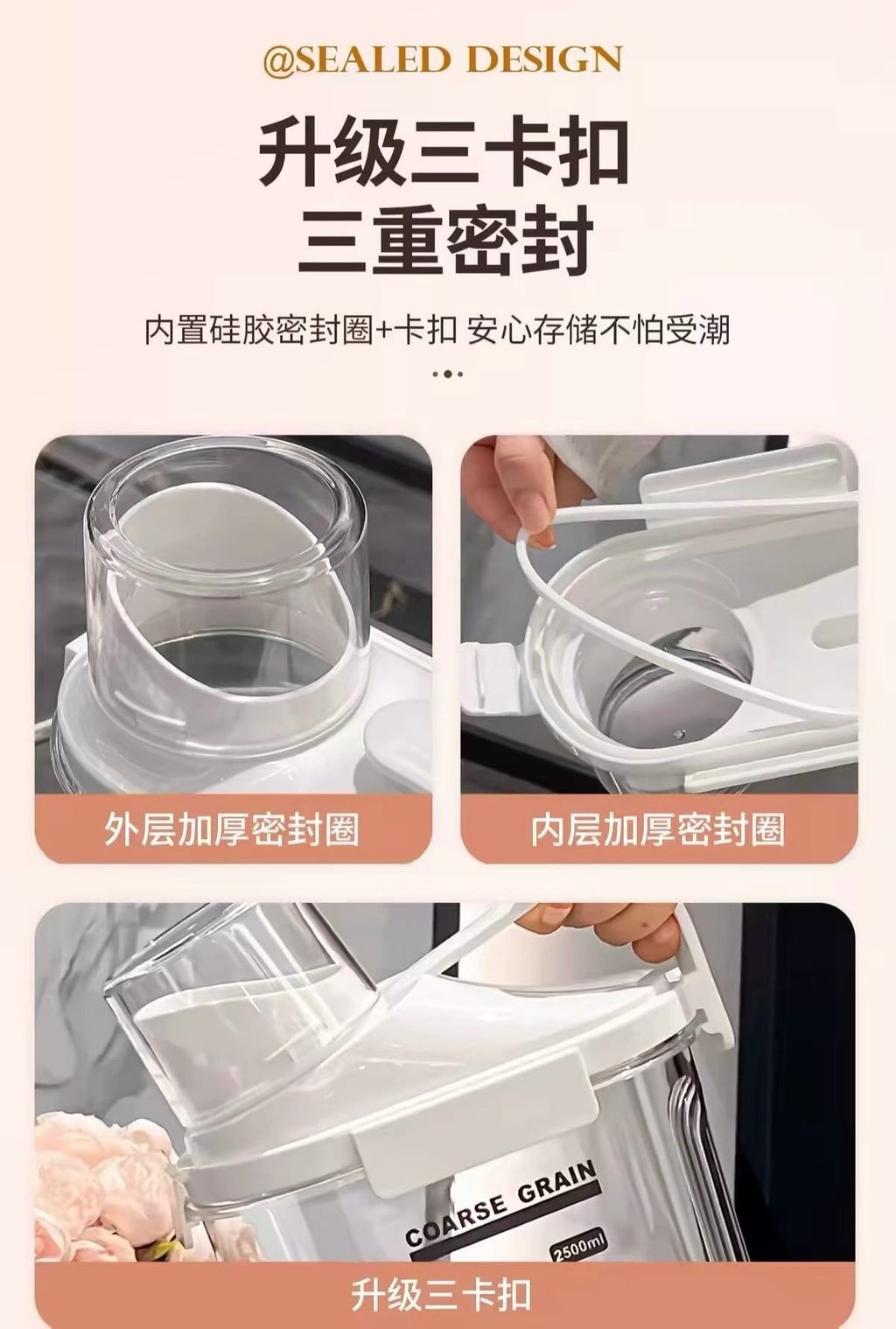 @SEALED DESIGN

升级三卡扣
三重密封

内置硅胶密封圈+卡扣 安心存储不怕受潮

外层加厚密封圈

内层加厚密封圈

COARSE GRAIN

2500ml

升级三卡扣