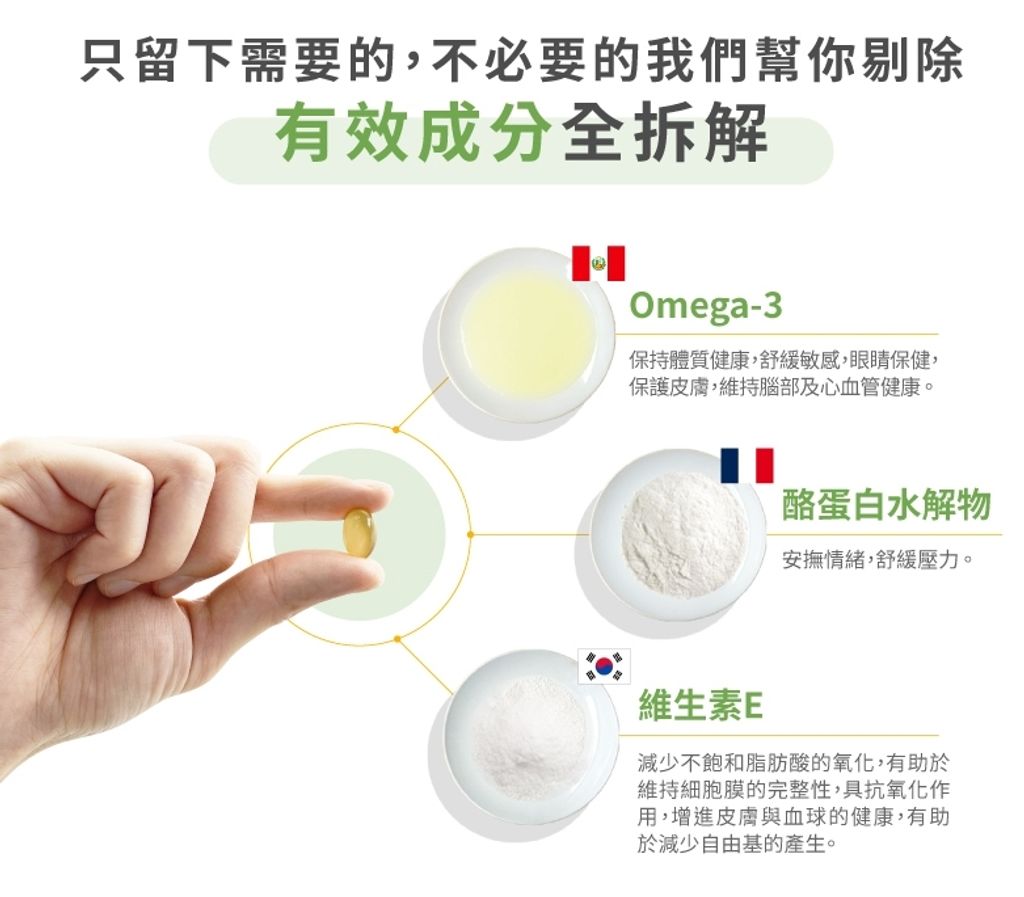 只留下需要的，不必要的我們幫你剔除

有效成分全拆解

Omega-3

保持體質健康，舒緩敏感，眼睛保健，保護皮膚，維持腦部及心血管健康。

酪蛋白水解物

安撫情緒，舒緩壓力。

維生素E

減少不飽和脂肪酸的氧化，有助於維持細胞膜的完整性，具抗氧化作用，增進皮膚與血球的健康，有助於減少自由基的產生。