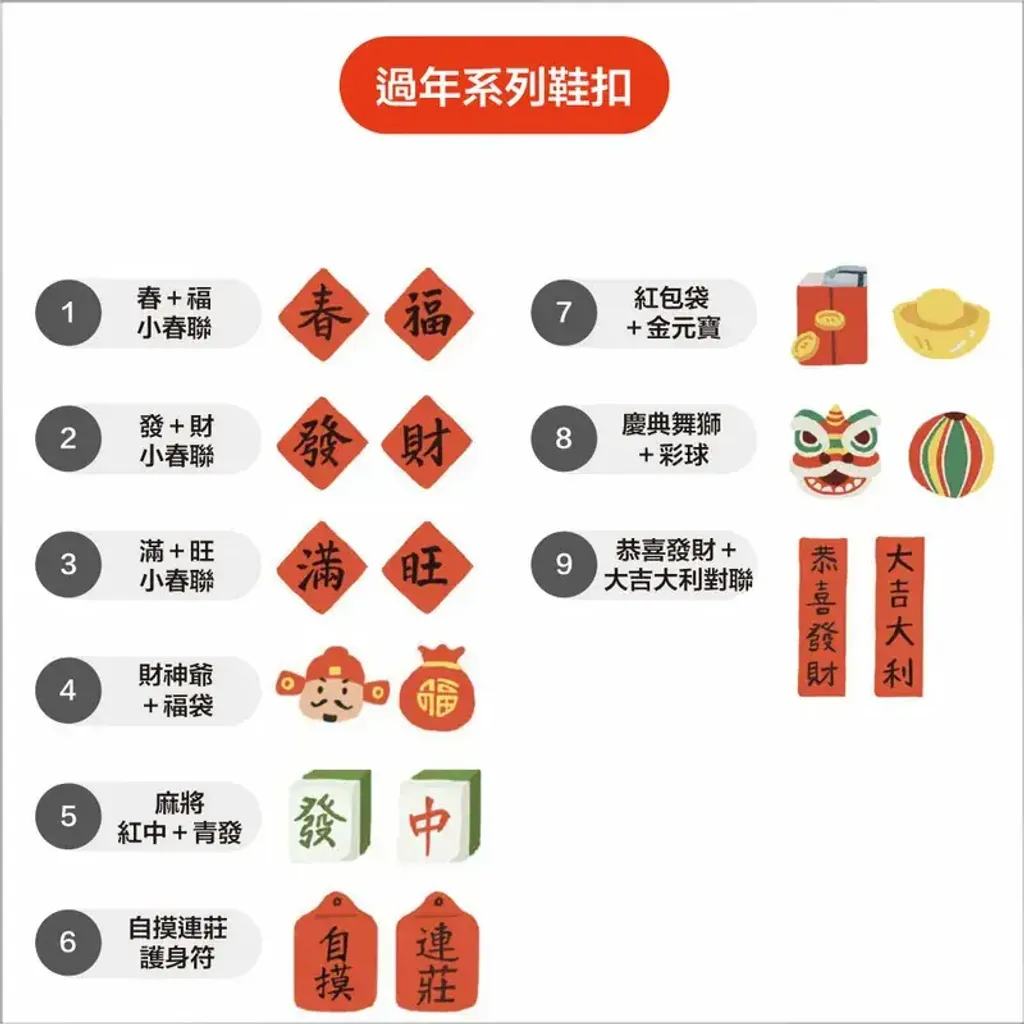 過年系列鞋扣

1 春＋福 小春聯
春 福

2 發＋財 小春聯
發 財

3 滿＋旺 小春聯
滿 旺

4 財神爺 ＋福袋
福

5 麻將 紅中＋青發
發 中

6 自摸連莊 護身符
自摸 連莊

7 紅包袋 ＋金元寶

8 慶典舞獅 ＋彩球

9 恭喜發財＋ 大吉大利對聯
恭喜發財 大吉大利