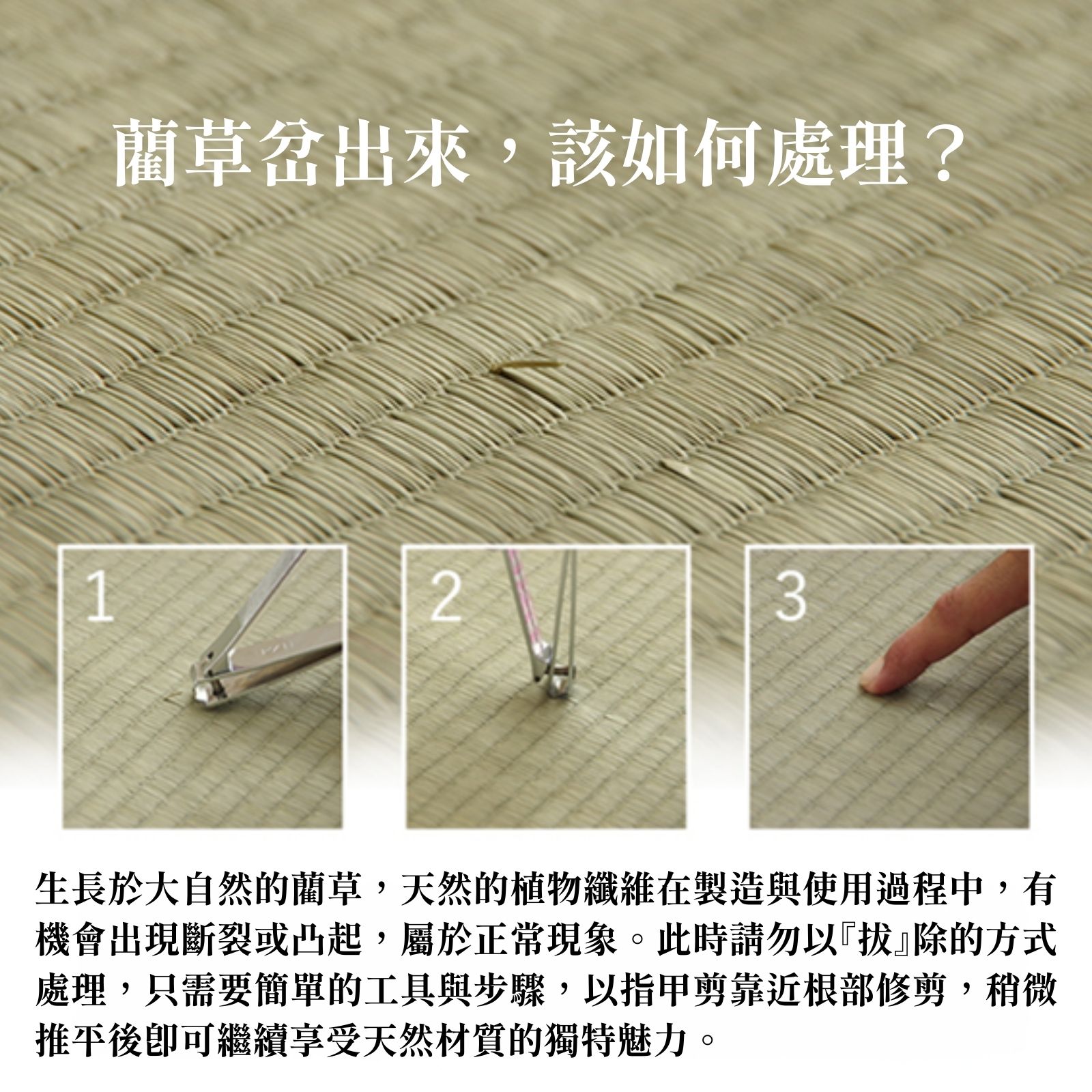 藺草岔出來，該如何處理？

1

2

3

生長於大自然的藺草，天然的植物纖維在製造與使用過程中，有機會出現斷裂或凸起，屬於正常現象。此時請勿以『拔』除的方式處理，只需要簡單的工具與步驟，以指甲剪靠近根部修剪，稍微推平後即可繼續享受天然材質的獨特魅力。