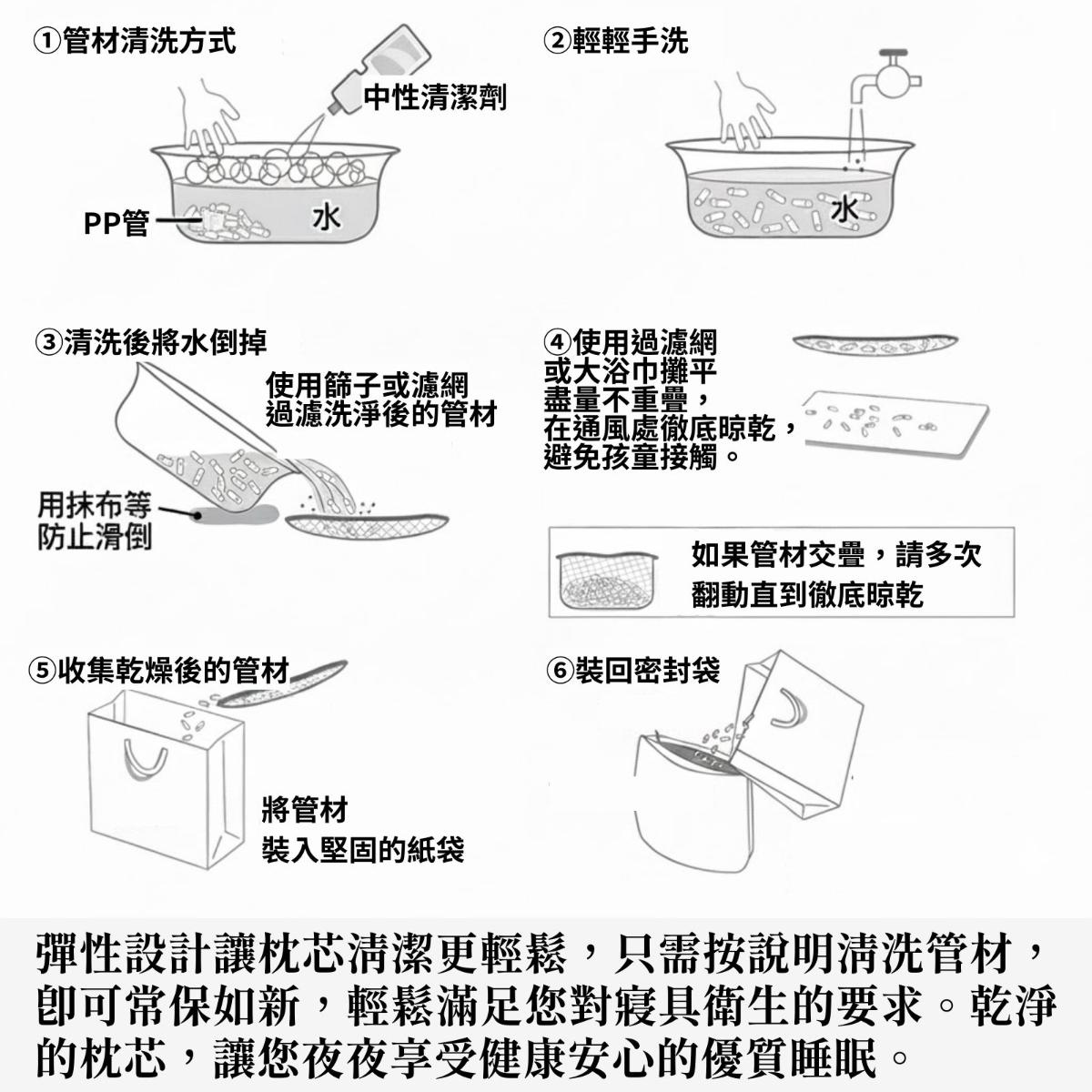 ①管材清洗方式

中性清潔劑

PP管

水

②輕輕手洗

水

③清洗後將水倒掉

使用篩子或濾網過濾洗淨後的管材

用抹布等防止滑倒

④使用過濾網或大浴巾攤平盡量不重疊，在通風處徹底晾乾，避免孩童接觸。

如果管材交疊，請多次翻動直到徹底晾乾

⑤收集乾燥後的管材

將管材裝入堅固的紙袋

⑥裝回密封袋

彈性設計讓枕芯清潔更輕鬆，只需按說明清洗管材，即可常保如新，輕鬆滿足您對寢具衛生的要求。乾淨的枕芯，讓您夜夜享受健康安心的優質睡眠。