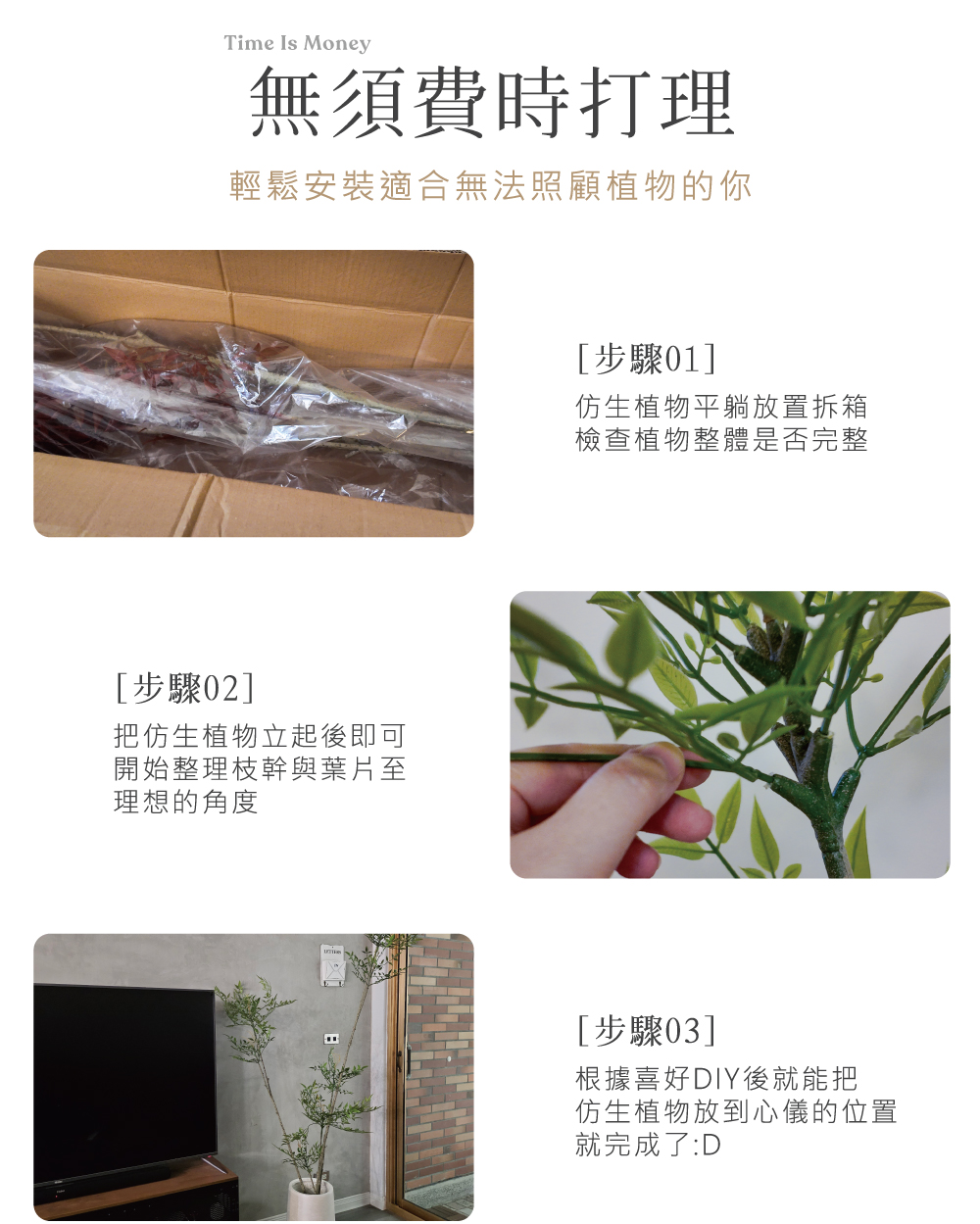 Time Is Money

無須費時打理

輕鬆安裝適合無法照顧植物的你

[步驟01]
仿生植物平躺放置拆箱
檢查植物整體是否完整

[步驟02]
把仿生植物立起後即可
開始整理枝幹與葉片至
理想的角度

[步驟03]
根據喜好DIY後就能把
仿生植物放到心儀的位置
就完成了:D