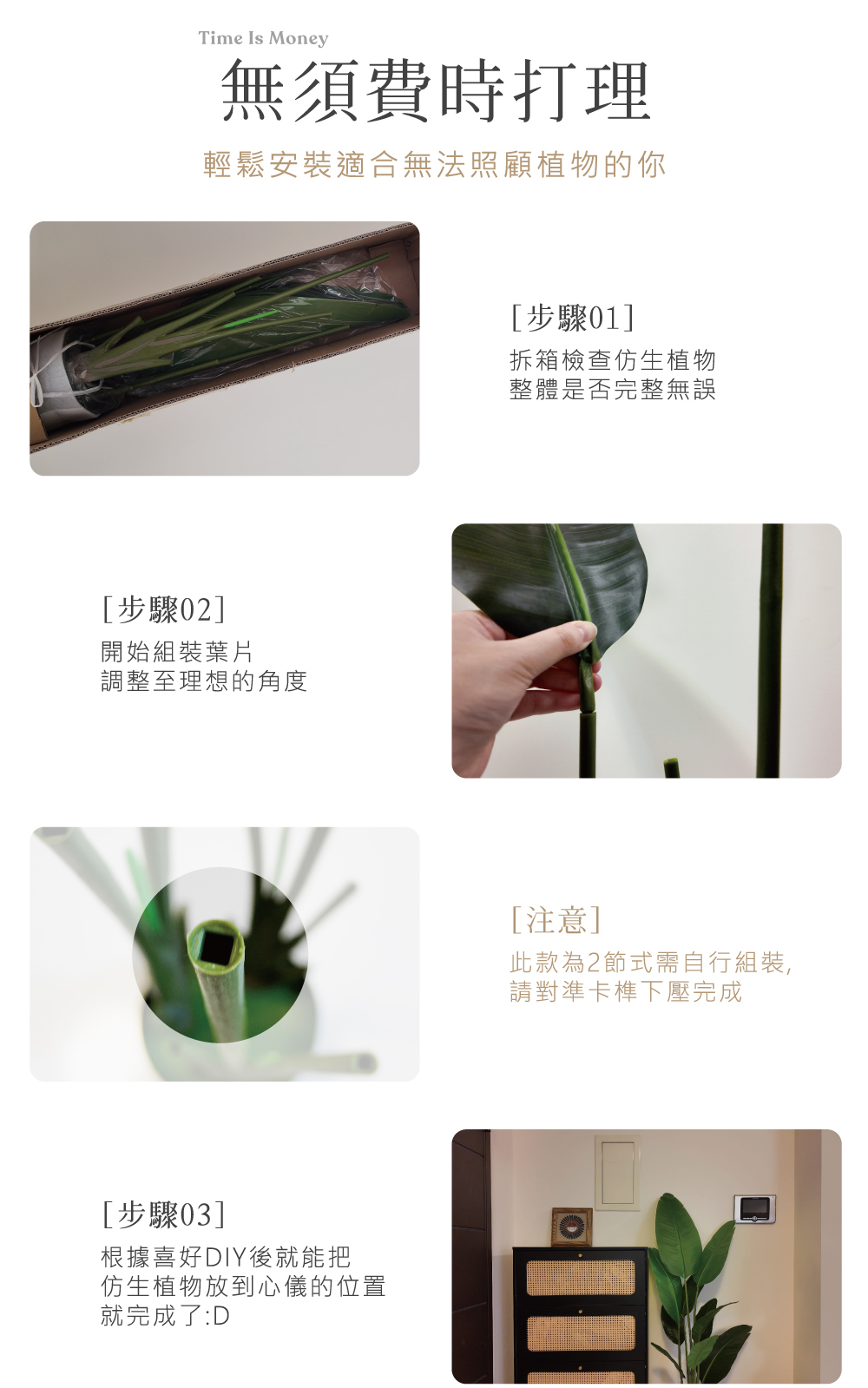 Time Is Money
無須費時打理
輕鬆安裝適合無法照顧植物的你

[步驟01]
拆箱檢查仿生植物
整體是否完整無誤

[步驟02]
開始組裝葉片
調整至理想的角度

[注意]
此款為2節式需自行組裝，
請對準卡榫下壓完成

[步驟03]
根據喜好DIY後就能把
仿生植物放到心儀的位置
就完成了:D