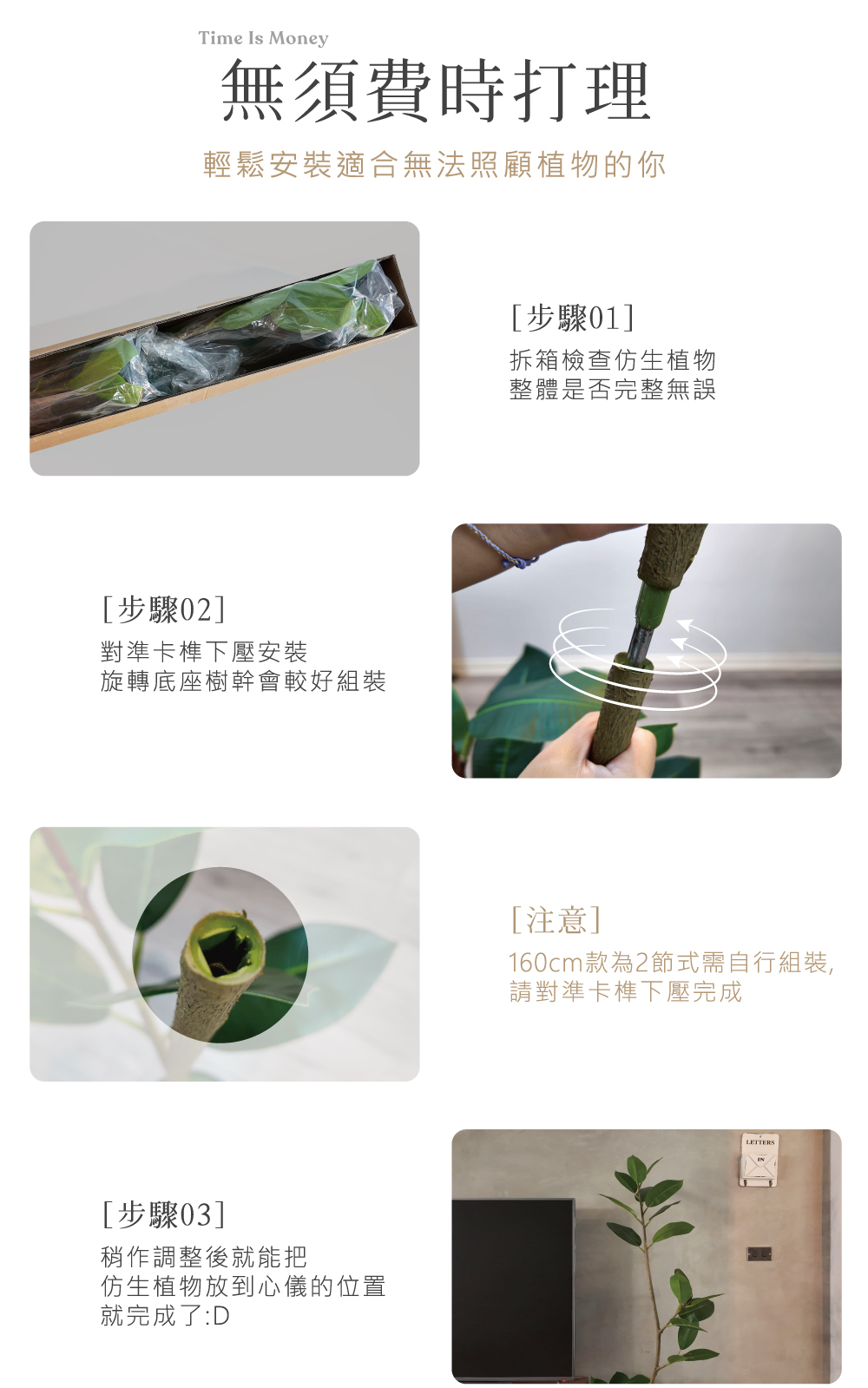 Time Is Money
無須費時打理
輕鬆安裝適合無法照顧植物的你

[步驟01]
拆箱檢查仿生植物
整體是否完整無誤

[步驟02]
對準卡榫下壓安裝
旋轉底座樹幹會較好組裝

[注意]
160cm款為2節式需自行組裝,
請對準卡榫下壓完成

[步驟03]
稍作調整後就能把
仿生植物放到心儀的位置
就完成了:D

LETTERS
IN