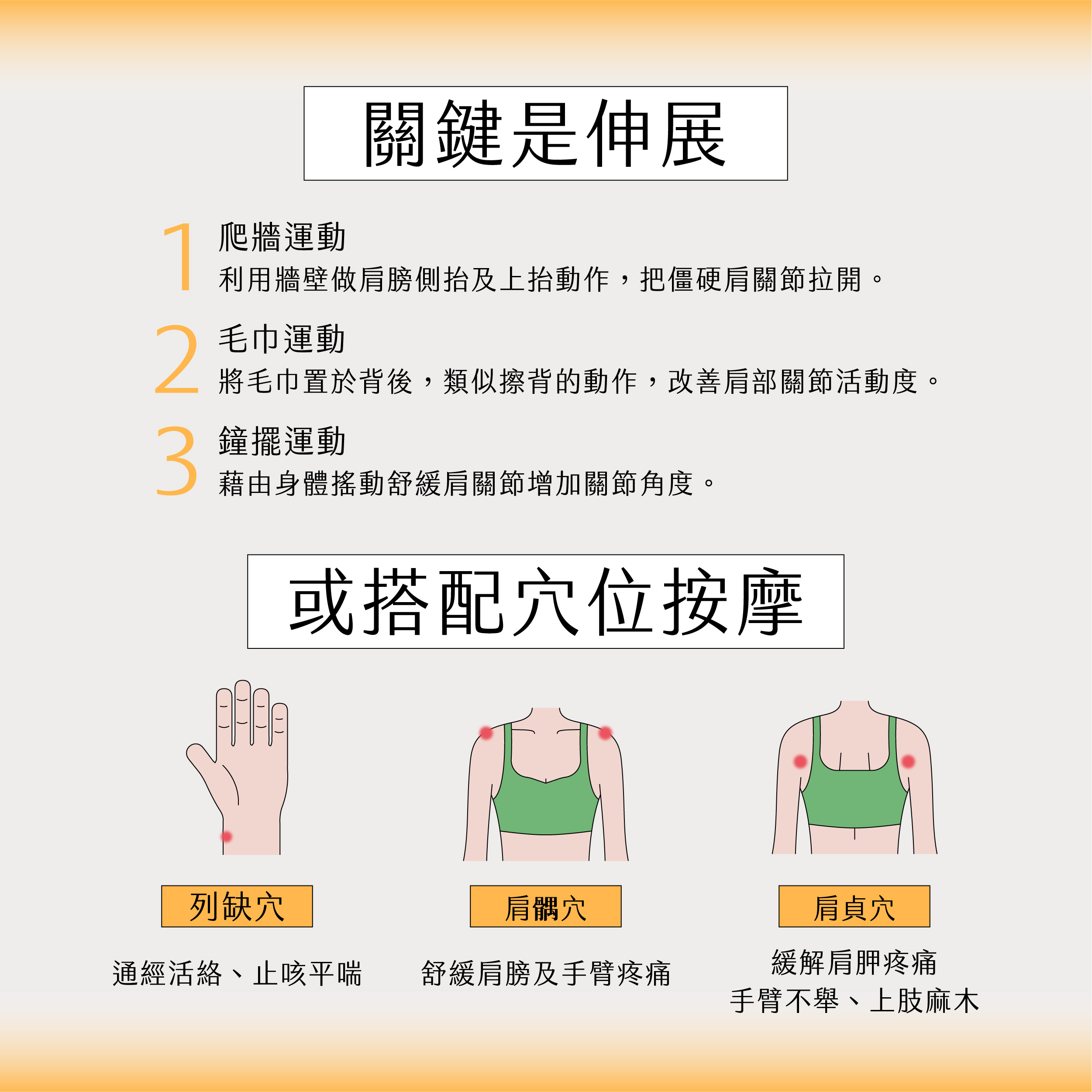 關鍵是伸展

1 爬牆運動
利用牆壁做肩膀側抬及上抬動作，把僵硬肩關節拉開。

2 毛巾運動
將毛巾置於背後，類似擦背的動作，改善肩部關節活動度。

3 鐘擺運動
藉由身體搖動舒緩肩關節增加關節角度。

或搭配穴位按摩

列缺穴
通經活絡、止咳平喘

肩髃穴
舒緩肩膀及手臂疼痛

肩貞穴
緩解肩胛疼痛
手臂不舉、上肢麻木