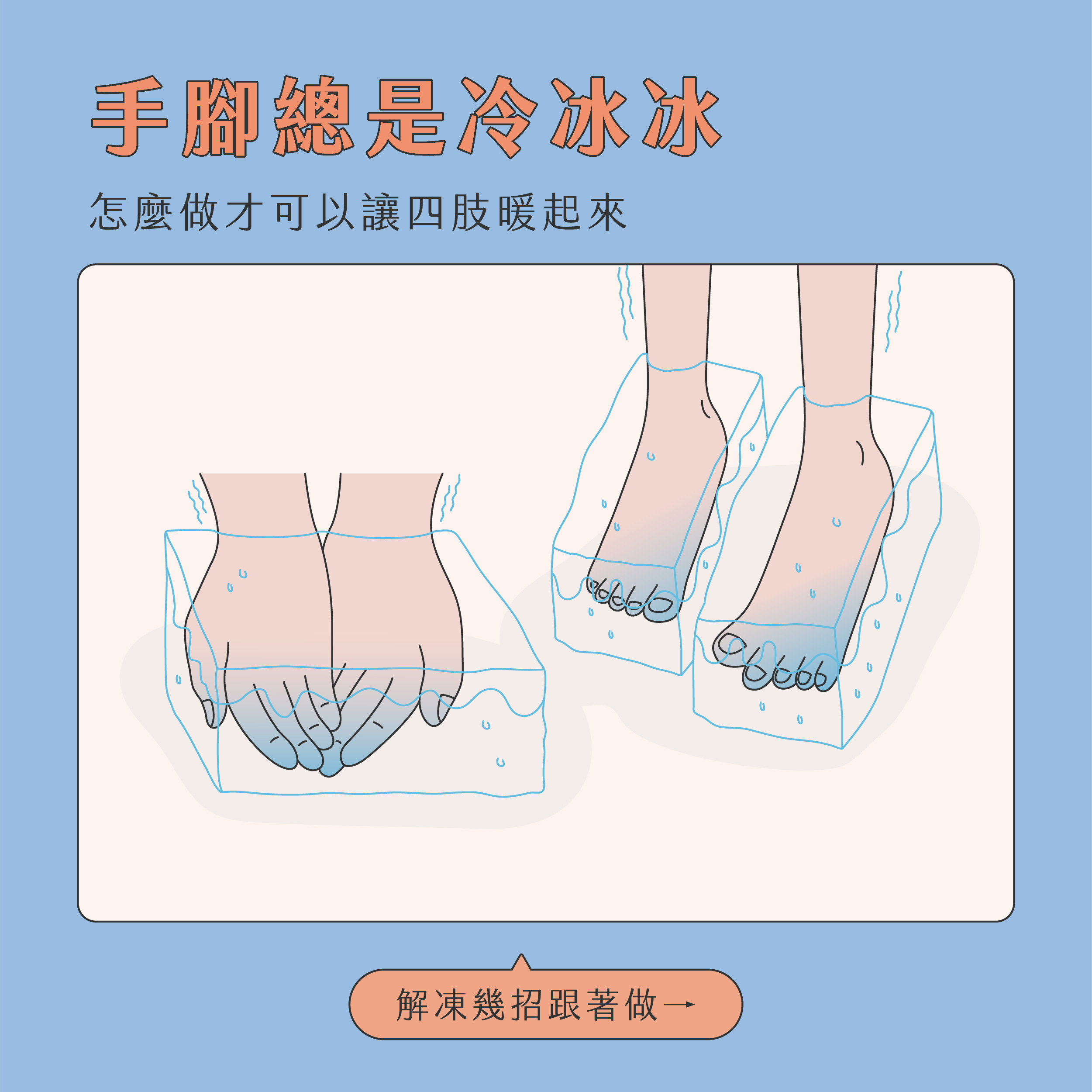 手腳總是冷冰冰

怎麼做才可以讓四肢暖起來

解凍幾招跟著做→