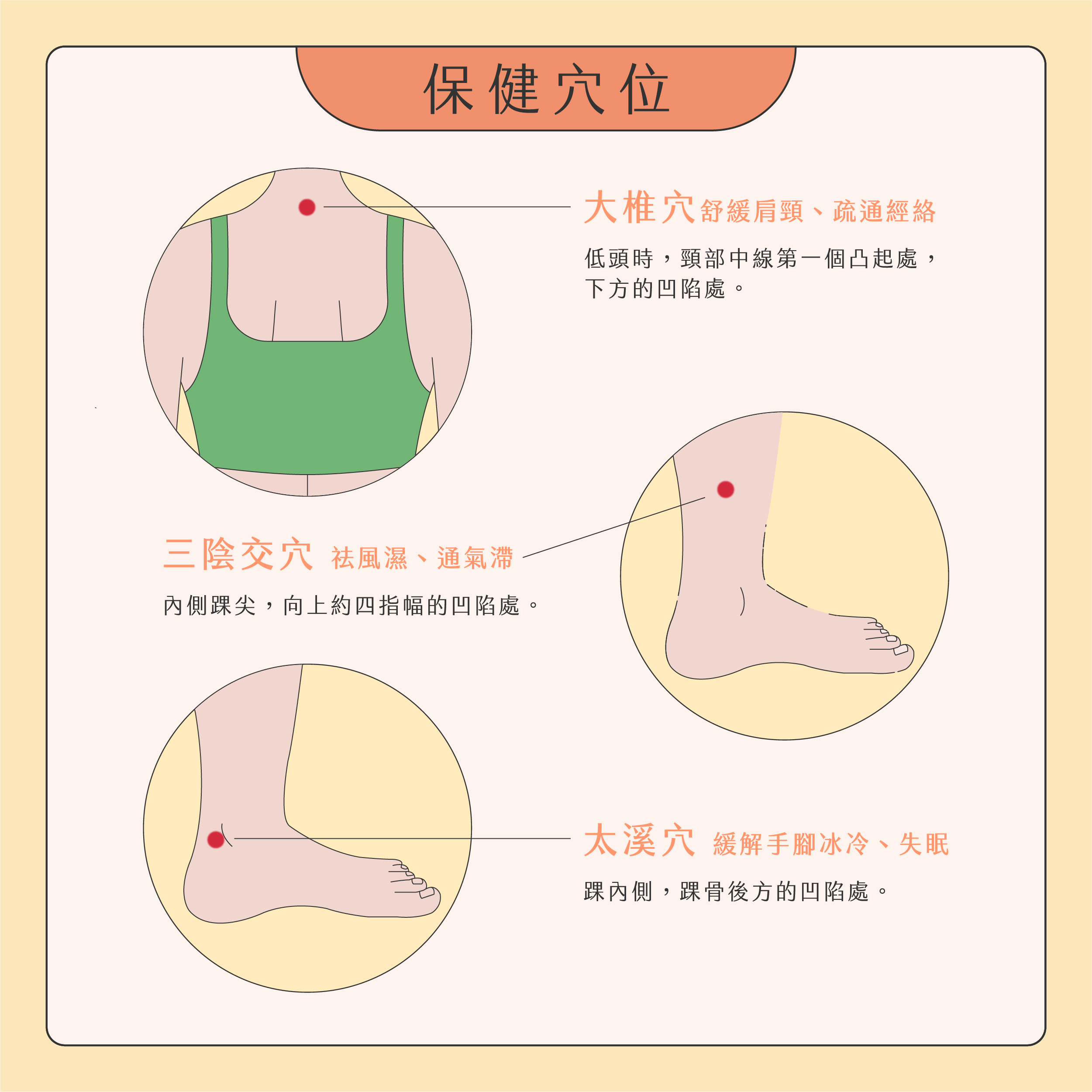 保健穴位

大椎穴 舒緩肩頸、疏通經絡

低頭時，頸部中線第一個凸起處，下方的凹陷處。

三陰交穴 祛風濕、通氣滯

內側踝尖，向上約四指幅的凹陷處。

太溪穴 緩解手腳冰冷、失眠

踝內側，踝骨後方的凹陷處。