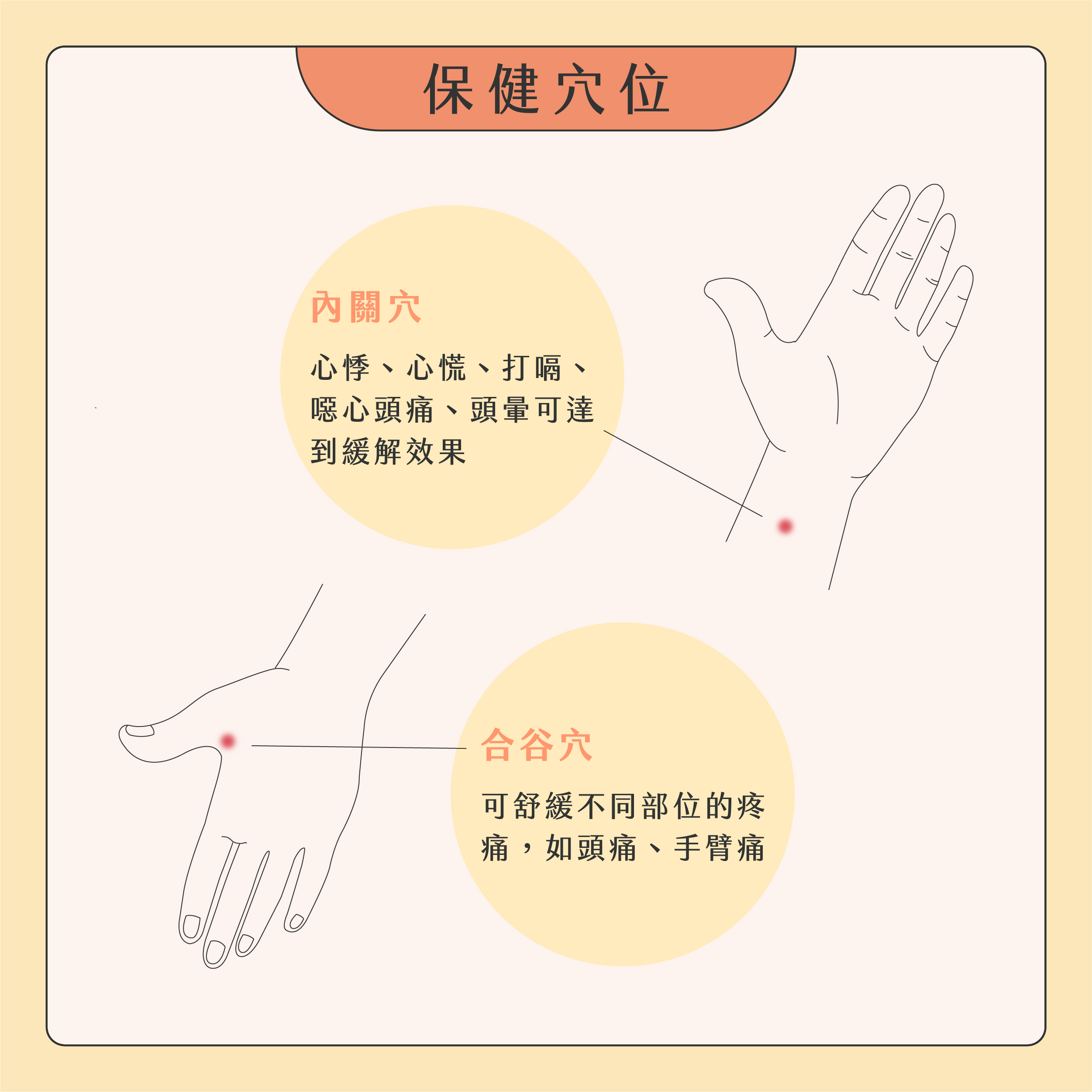 保健穴位

內關穴

心悸、心慌、打嗝、噁心頭痛、頭暈可達到緩解效果

合谷穴

可舒緩不同部位的疼痛，如頭痛、手臂痛