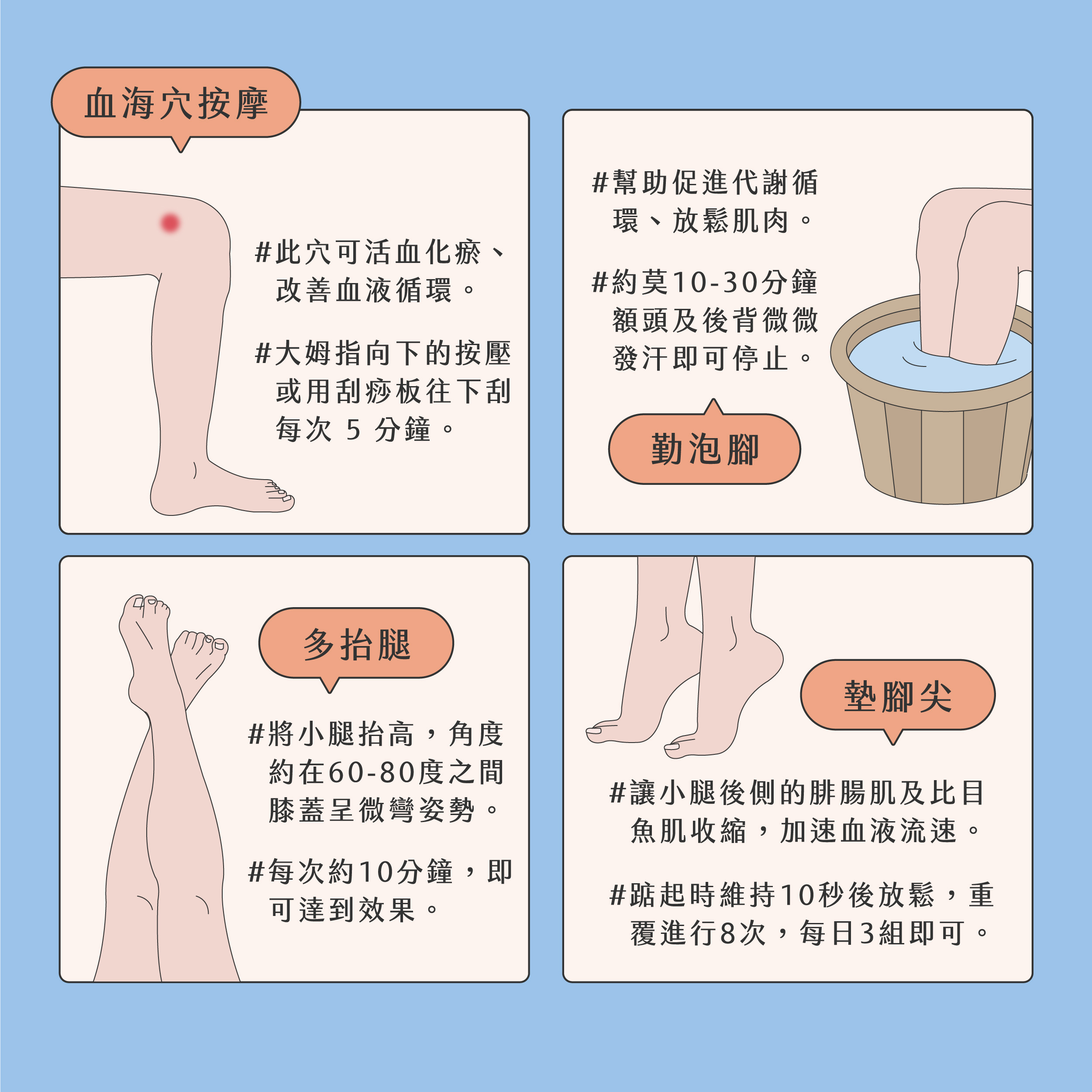 血海穴按摩

#此穴可活血化瘀、改善血液循環。

#大姆指向下的按壓或用刮痧板往下刮每次 5 分鐘。

#幫助促進代謝循環、放鬆肌肉。

#約莫10-30分鐘額頭及後背微微發汗即可停止。

勤泡腳

多抬腿

#將小腿抬高，角度約在60-80度之間膝蓋呈微彎姿勢。

#每次約10分鐘，即可達到效果。

墊腳尖

#讓小腿後側的腓腸肌及比目魚肌收縮，加速血液流速。

#踮起時維持10秒後放鬆，重覆進行8次，每日3組即可。