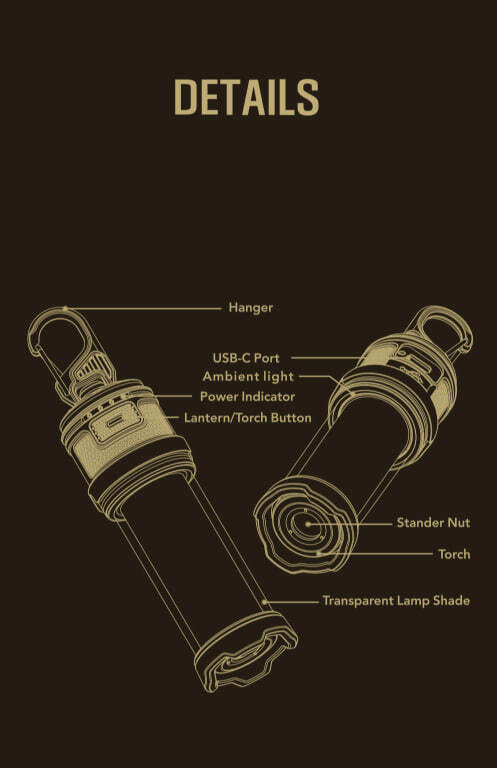 DETAILS

Hanger

USB-C Port

Ambient light

Power Indicator

Lantern/Torch Button

Stander Nut

Torch

Transparent Lamp Shade