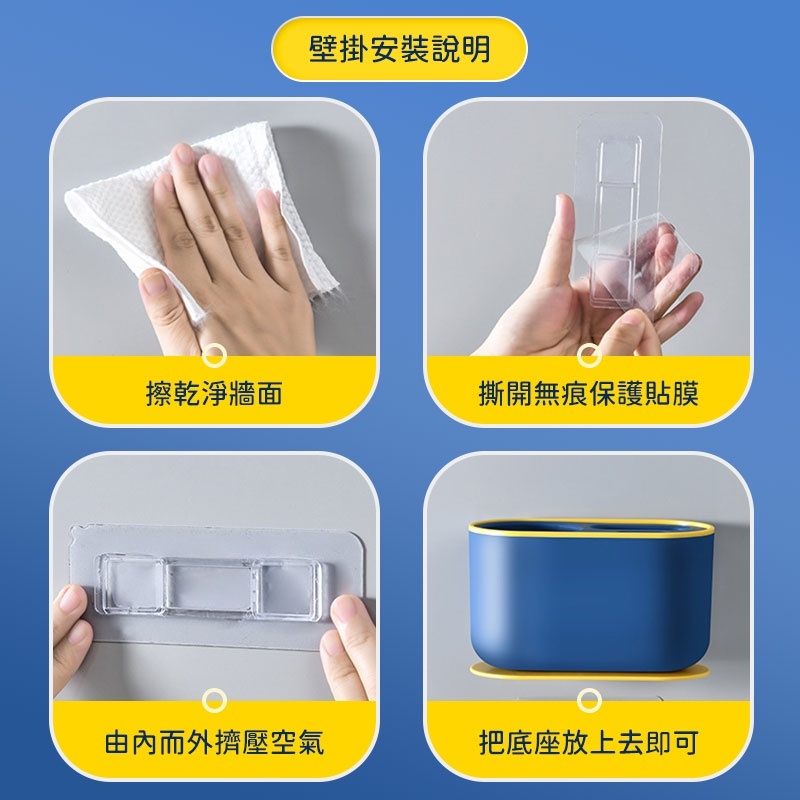 壁掛安裝說明

擦乾淨牆面

撕開無痕保護貼膜

由內而外擠壓空氣

把底座放上去即可