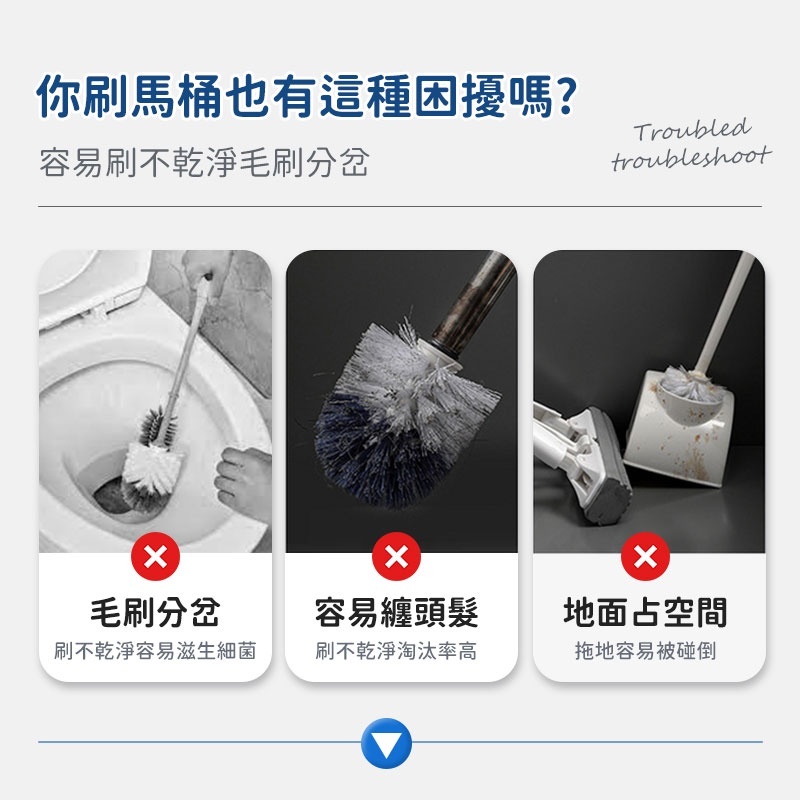 你刷馬桶也有這種困擾嗎?

容易刷不乾淨毛刷分岔

Troubled
troubleshoot

毛刷分岔
刷不乾淨容易滋生細菌

容易纏頭髮
刷不乾淨淘汰率高

地面占空間
拖地容易被碰倒