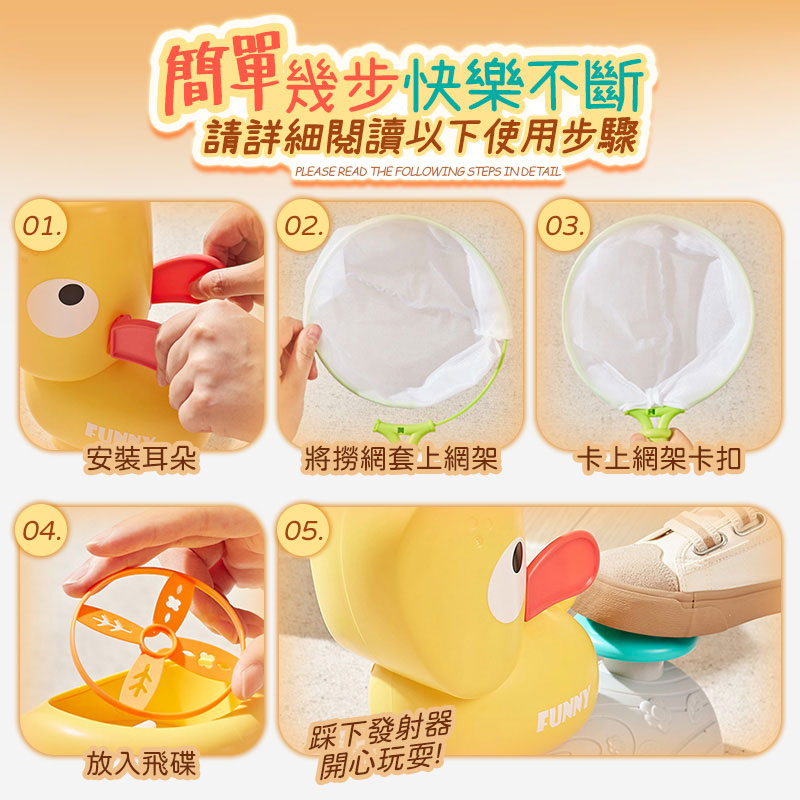 簡單幾步快樂不斷

請詳細閱讀以下使用步驟

PLEASE READ THE FOLLOWING STEPS IN DETAIL

01.

FUNNY

安裝耳朵

02.

將撈網套上網架

03.

卡上網架卡扣

04.

放入飛碟

05.

FUNNY

踩下發射器
開心玩耍!