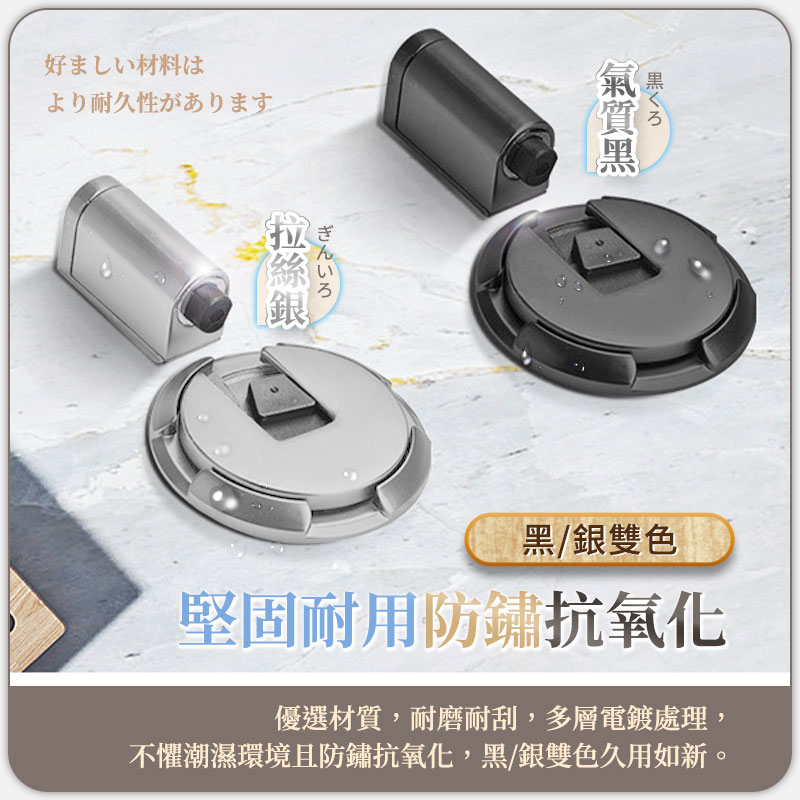 好ましい材料は
より耐久性があります

氣質黑
黒くろ

拉絲銀
ぎんいろ

黑/銀雙色

堅固耐用防鏽抗氧化

優選材質，耐磨耐刮，多層電鍍處理，
不懼潮濕環境且防鏽抗氧化，黑/銀雙色久用如新。