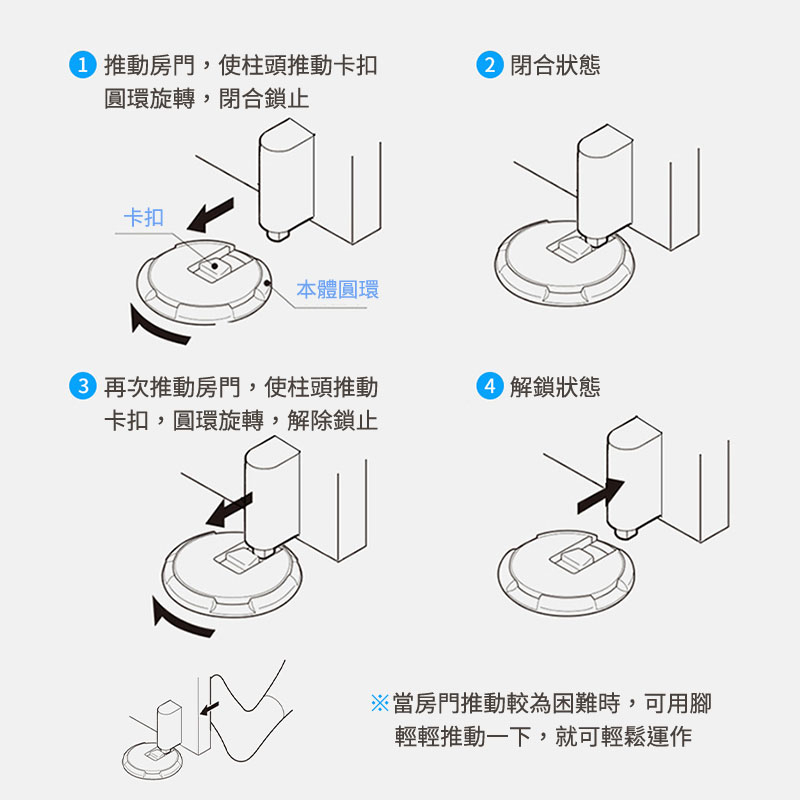 1 推動房門，使柱頭推動卡扣圓環旋轉，閉合鎖止

卡扣

本體圓環

2 閉合狀態

3 再次推動房門，使柱頭推動卡扣，圓環旋轉，解除鎖止

4 解鎖狀態

※當房門推動較為困難時，可用腳輕輕推動一下，就可輕鬆運作