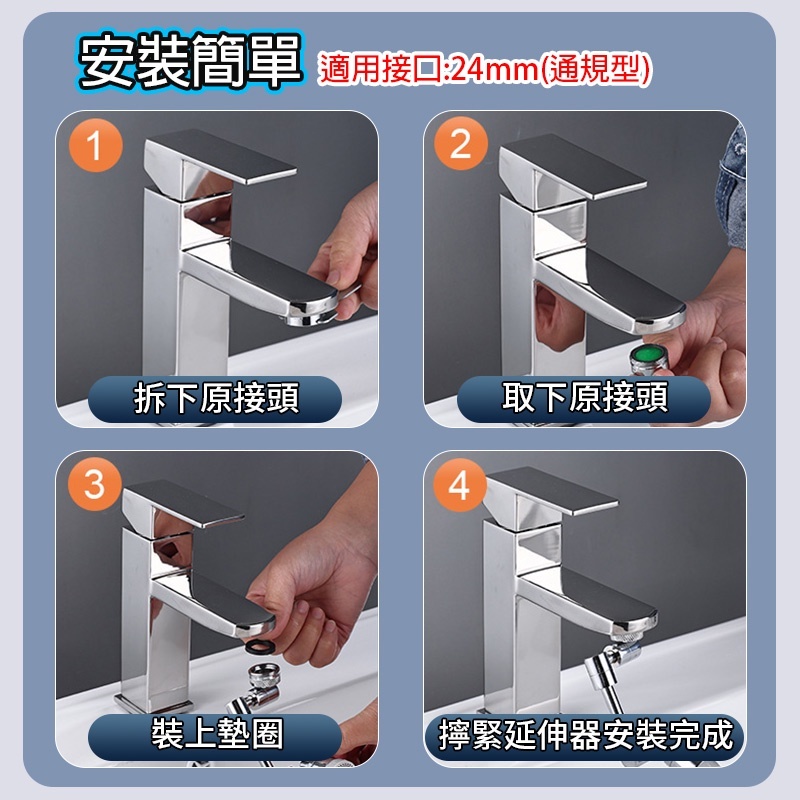 安裝簡單 適用接口:24mm(通規型)

1
拆下原接頭

2
取下原接頭

3
裝上墊圈

4
擰緊延伸器安裝完成