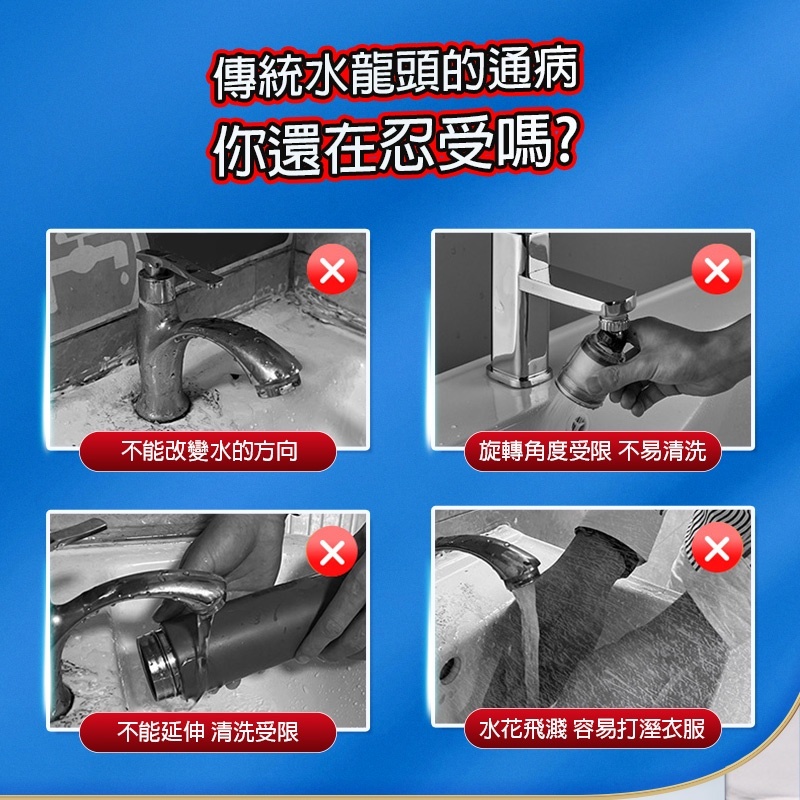 傳統水龍頭的通病
你還在忍受嗎?

不能改變水的方向

旋轉角度受限 不易清洗

不能延伸 清洗受限

水花飛濺 容易打溼衣服