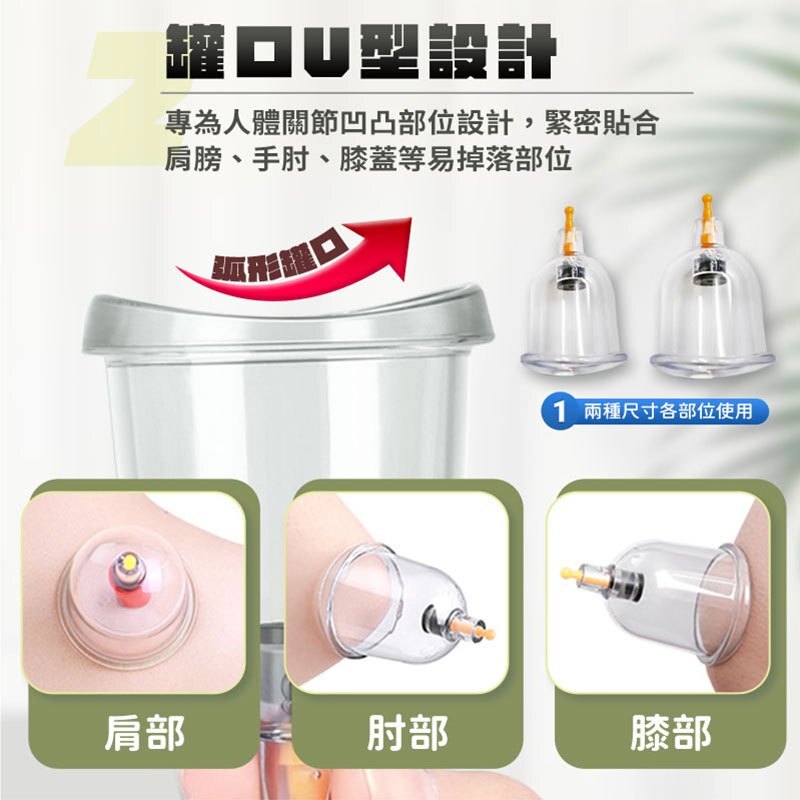 2 罐口U型設計

專為人體關節凹凸部位設計，緊密貼合肩膀、手肘、膝蓋等易掉落部位

弧形罐口

1 兩種尺寸各部位使用

肩部

肘部

膝部