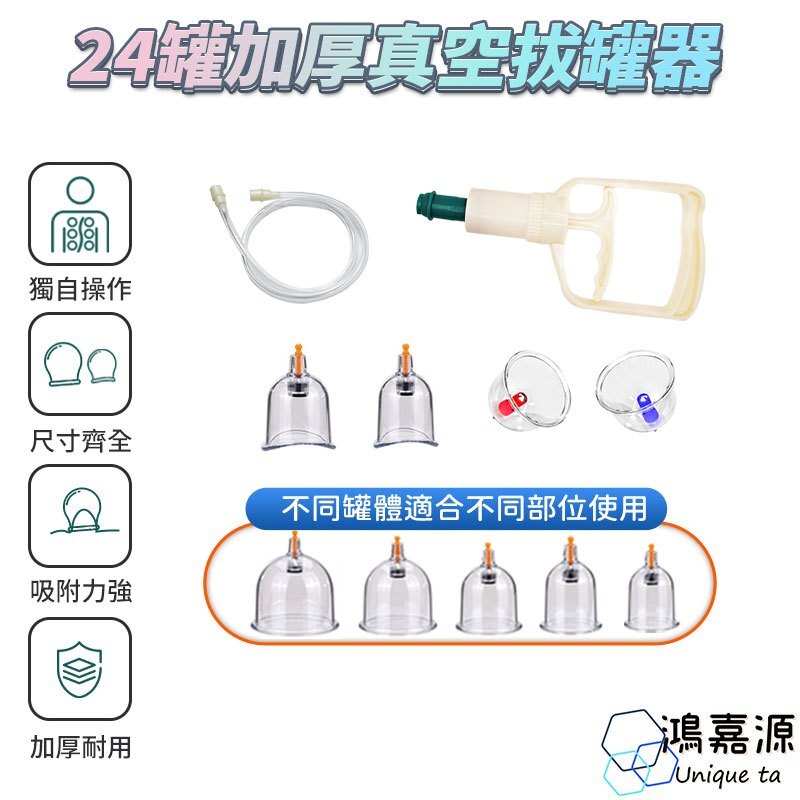 24罐加厚真空拔罐器

獨自操作

尺寸齊全

吸附力強

加厚耐用

不同罐體適合不同部位使用

鴻嘉源
Unique ta