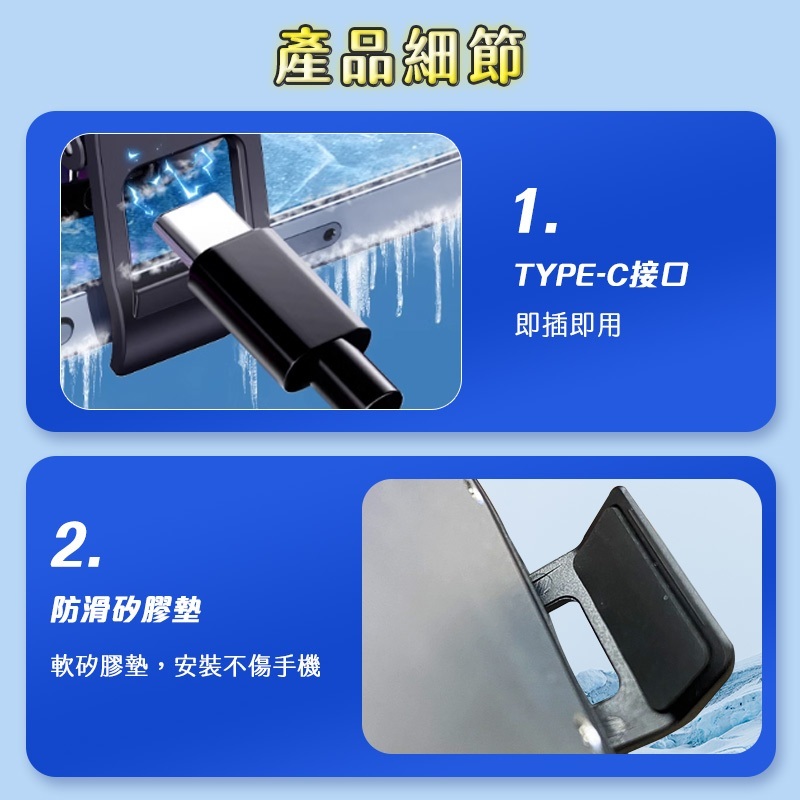 產品細節

1.

TYPE-C接口

即插即用

2.

防滑矽膠墊

軟矽膠墊，安裝不傷手機