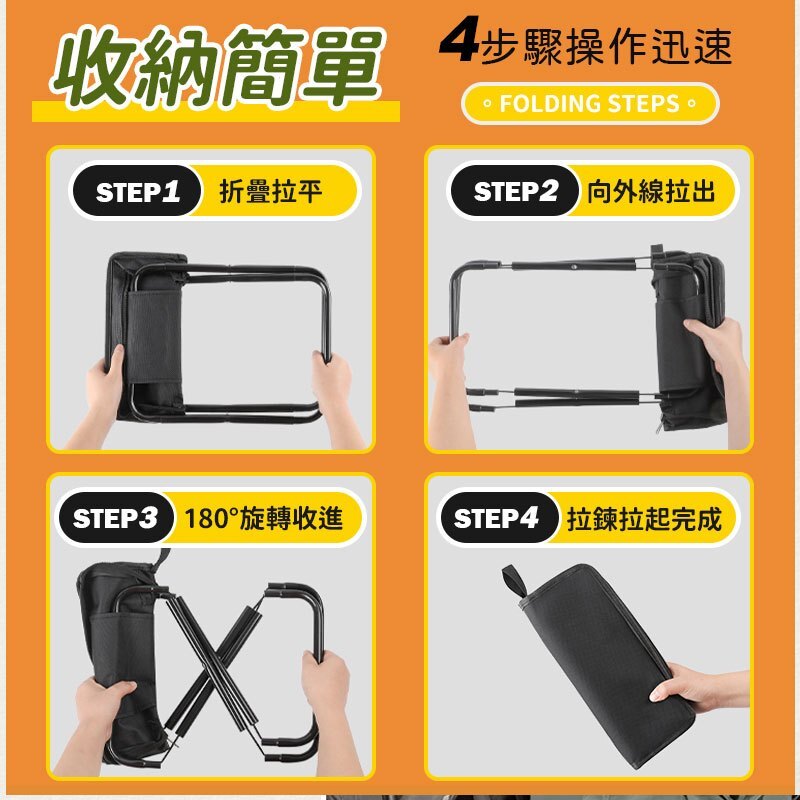 收納簡單

4步驟操作迅速

◦ FOLDING STEPS ◦

STEP1 折疊拉平

STEP2 向外線拉出

STEP3 180°旋轉收進

STEP4 拉鍊拉起完成