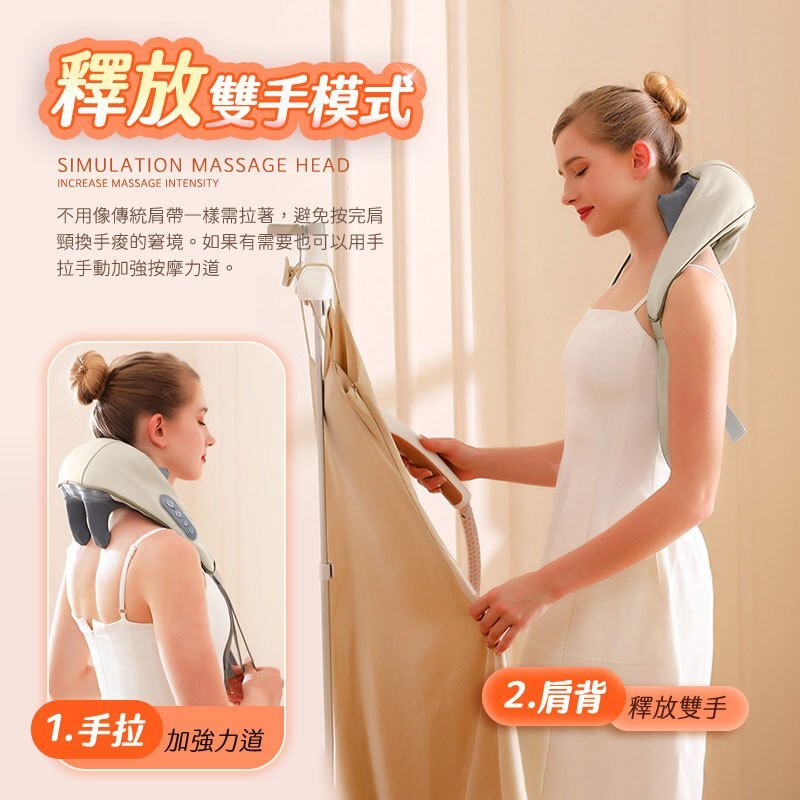 釋放雙手模式

SIMULATION MASSAGE HEAD
INCREASE MASSAGE INTENSITY

不用像傳統肩帶一樣需拉著，避免按完肩頸換手痠的窘境。如果有需要也可以用手拉手動加強按摩力道。

1.手拉 加強力道

2.肩背 釋放雙手