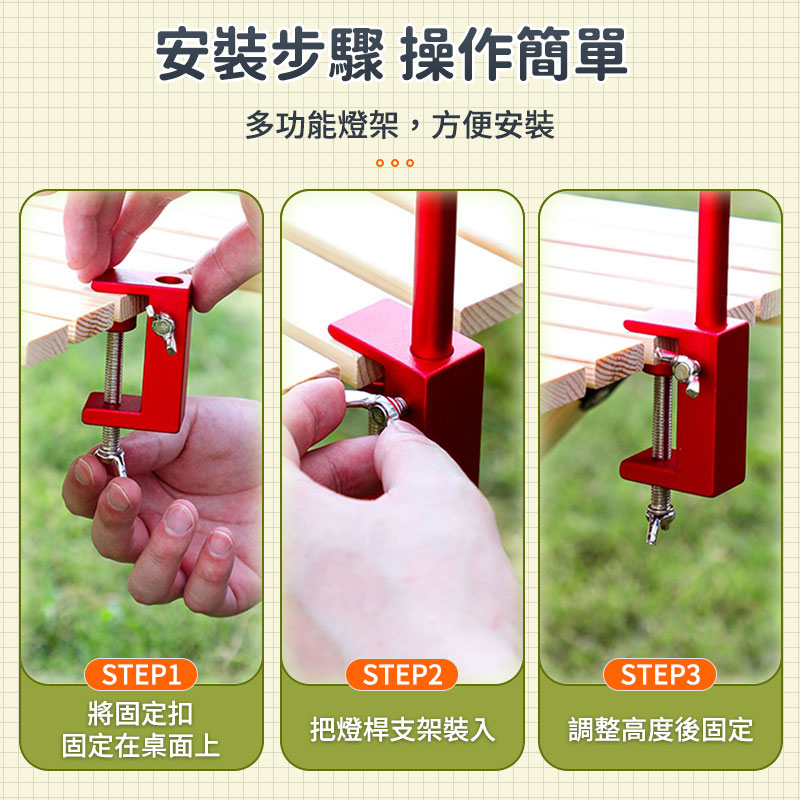 安裝步驟 操作簡單

多功能燈架，方便安裝

STEP1
將固定扣
固定在桌面上

STEP2
把燈桿支架裝入

STEP3
調整高度後固定