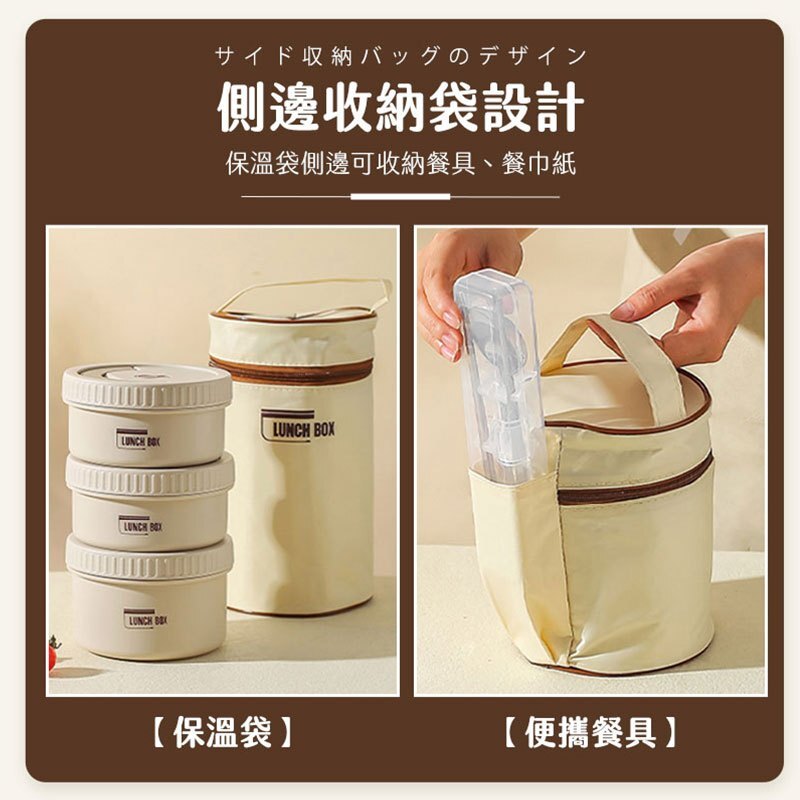 サイド収納バッグのデザイン

側邊收納袋設計

保溫袋側邊可收納餐具、餐巾紙

LUNCH BOX

LUNCH BOX

LUNCH BOX

LUNCH BOX

【保溫袋】

【便攜餐具】