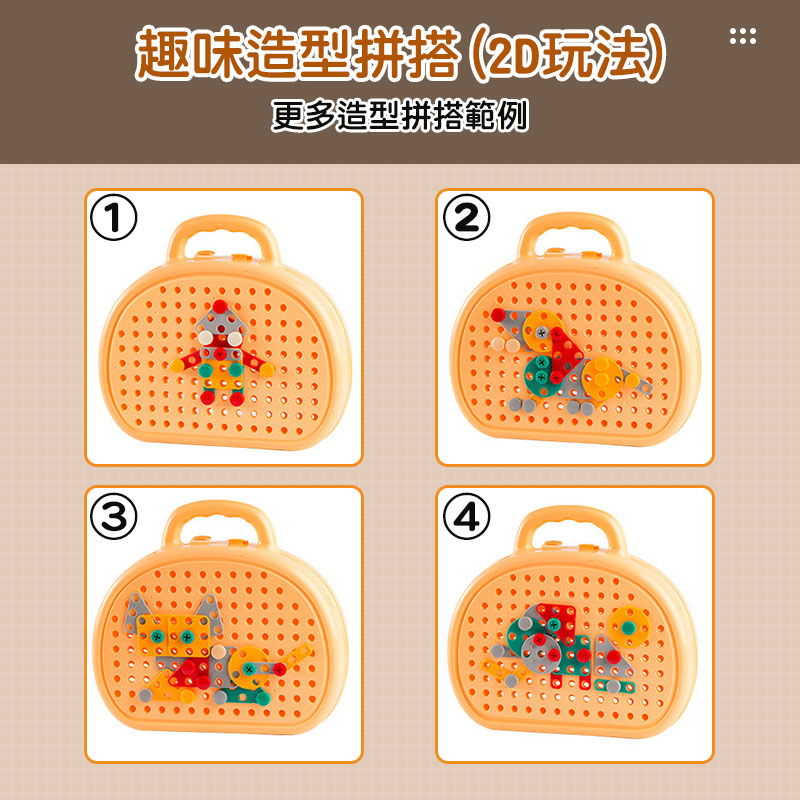 趣味造型拼搭(2D玩法)

更多造型拼搭範例

①

②

③

④