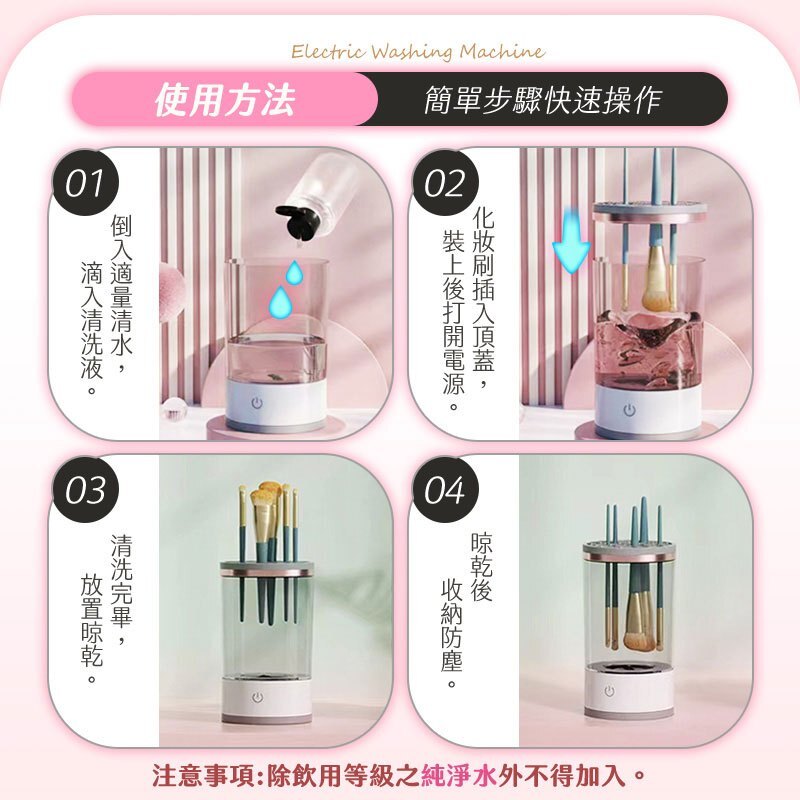 Electric Washing Machine

使用方法

簡單步驟快速操作

01

倒入適量清水，滴入清洗液。

02

化妝刷插入頂蓋，裝上後打開電源。

03

清洗完畢，放置晾乾。

04

晾乾後收納防塵。

注意事項:除飲用等級之純淨水外不得加入。