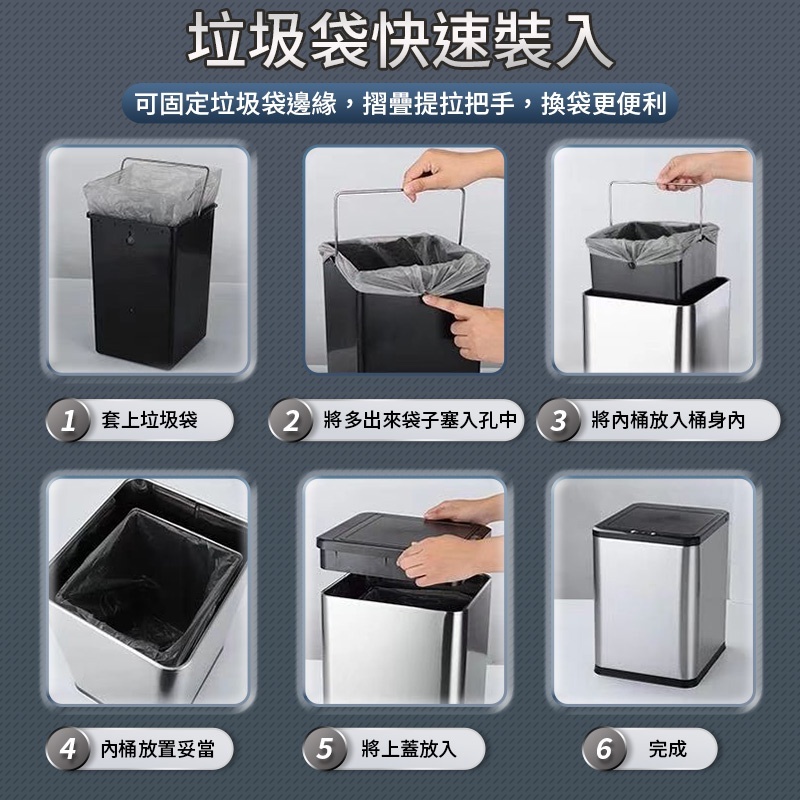 垃圾袋快速裝入

可固定垃圾袋邊緣，摺疊提拉把手，換袋更便利

1 套上垃圾袋

2 將多出來袋子塞入孔中

3 將內桶放入桶身內

4 內桶放置妥當

5 將上蓋放入

6 完成