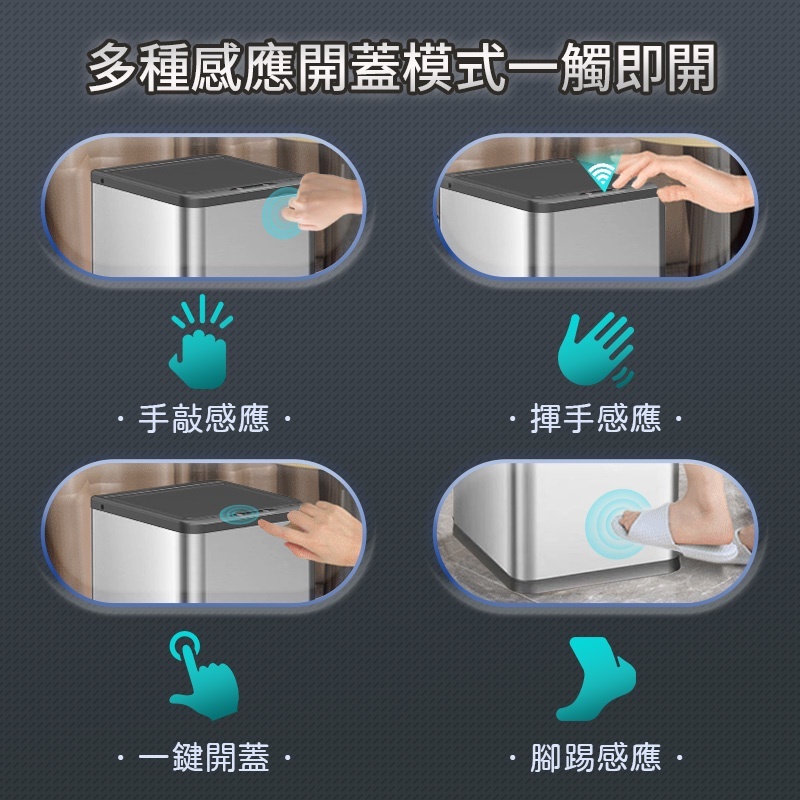 多種感應開蓋模式一觸即開

· 手敲感應 ·

· 揮手感應 ·

· 一鍵開蓋 ·

· 腳踢感應 ·