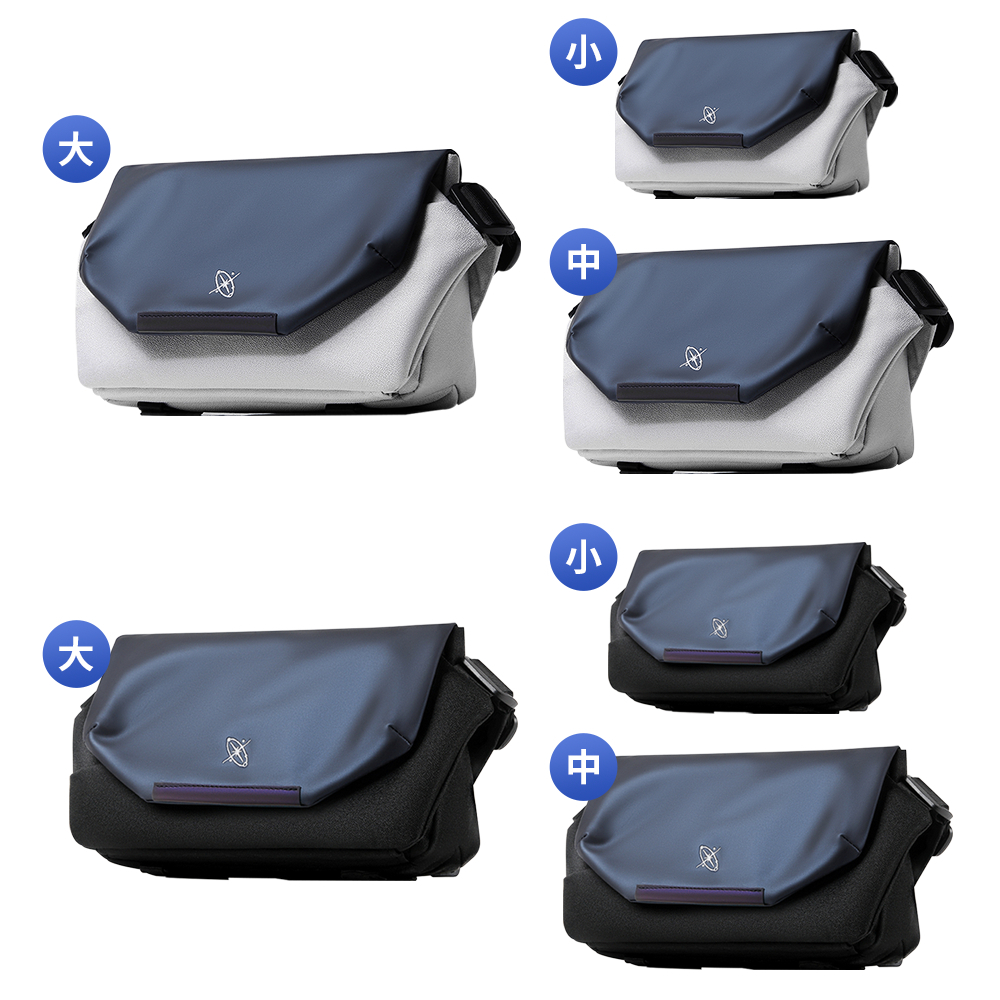 大

小

中

大

小

中