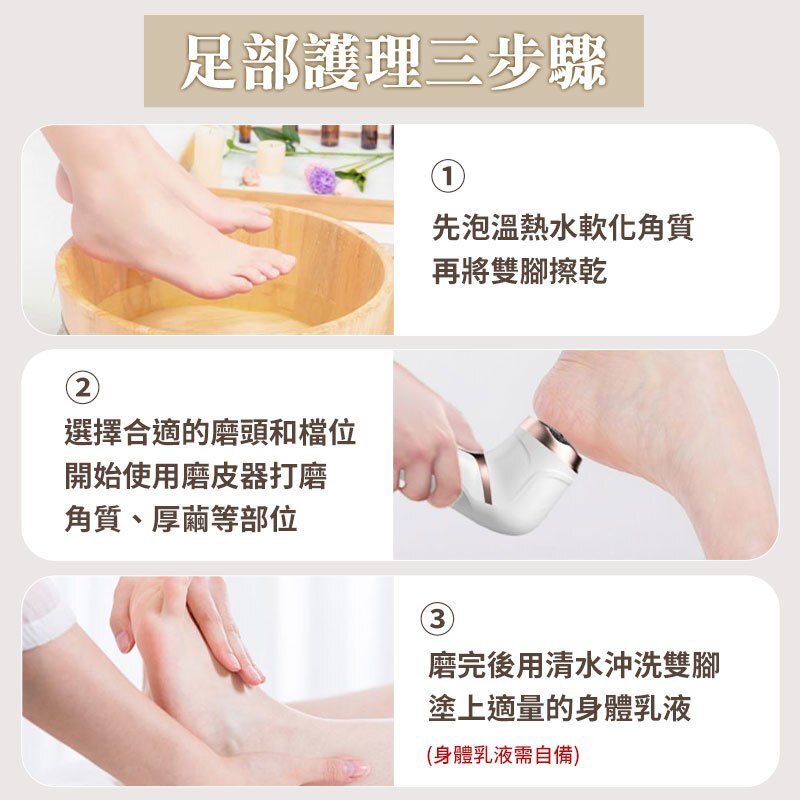 足部護理三步驟

①
先泡溫熱水軟化角質
再將雙腳擦乾

②
選擇合適的磨頭和檔位
開始使用磨皮器打磨
角質、厚繭等部位

③
磨完後用清水沖洗雙腳
塗上適量的身體乳液
(身體乳液需自備)