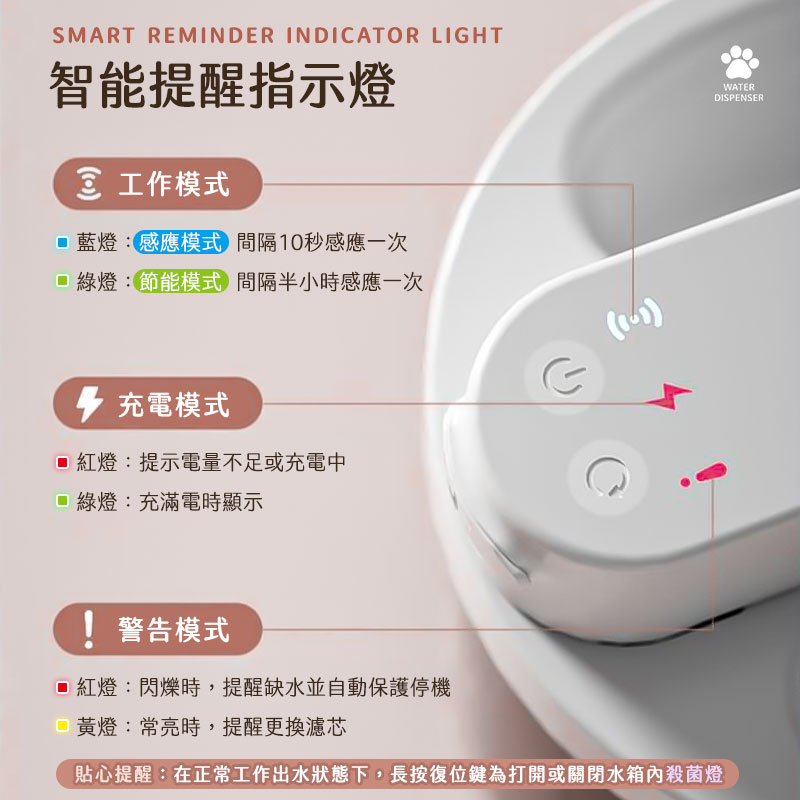 SMART REMINDER INDICATOR LIGHT

智能提醒指示燈

WATER DISPENSER

工作模式

藍燈：感應模式 間隔10秒感應一次

綠燈：節能模式 間隔半小時感應一次

充電模式

紅燈：提示電量不足或充電中

綠燈：充滿電時顯示

警告模式

紅燈：閃爍時，提醒缺水並自動保護停機

黃燈：常亮時，提醒更換濾芯

貼心提醒：在正常工作出水狀態下，長按復位鍵為打開或關閉水箱內殺菌燈