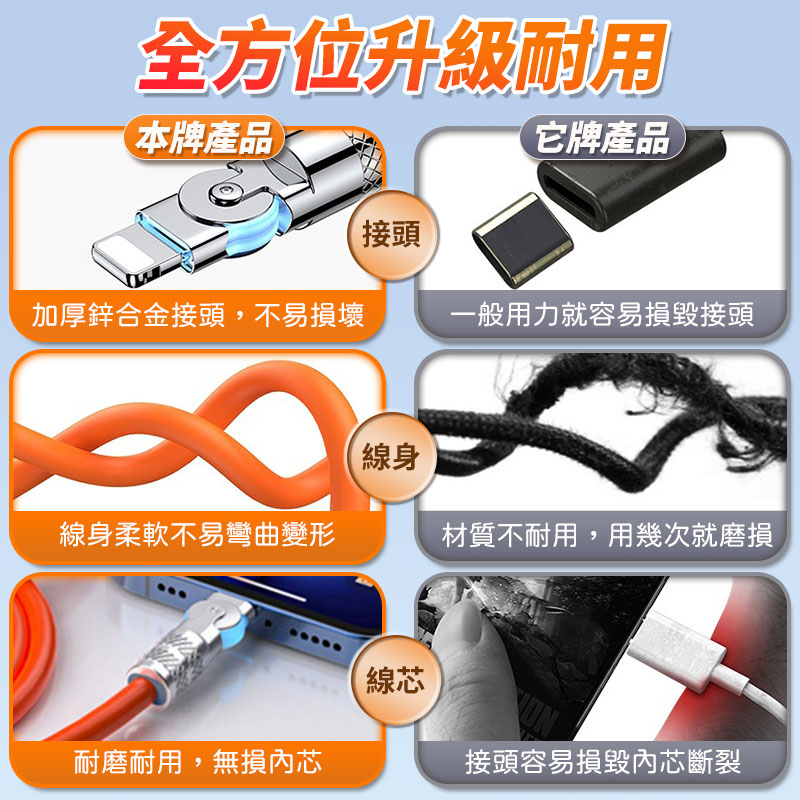 全方位升級耐用

本牌產品

它牌產品

接頭

加厚鋅合金接頭，不易損壞

一般用力就容易損毀接頭

線身

線身柔軟不易彎曲變形

材質不耐用，用幾次就磨損

線芯

耐磨耐用，無損內芯

接頭容易損毀內芯斷裂