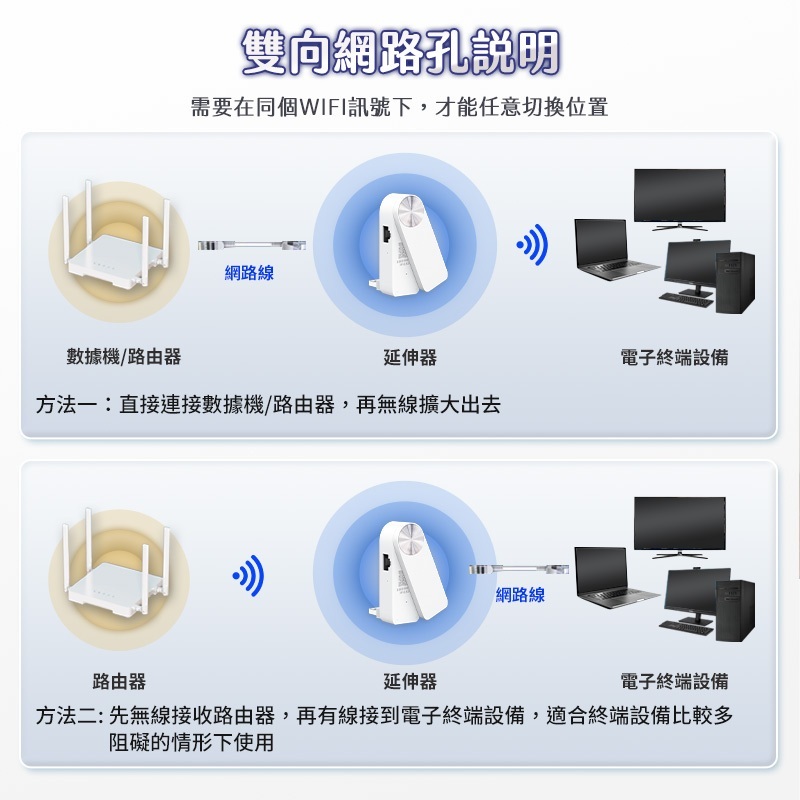 雙向網路孔說明

需要在同個WIFI訊號下，才能任意切換位置

網路線

數據機/路由器

延伸器

電子終端設備

方法一：直接連接數據機/路由器，再無線擴大出去

網路線

路由器

延伸器

電子終端設備

方法二: 先無線接收路由器，再有線接到電子終端設備，適合終端設備比較多阻礙的情形下使用