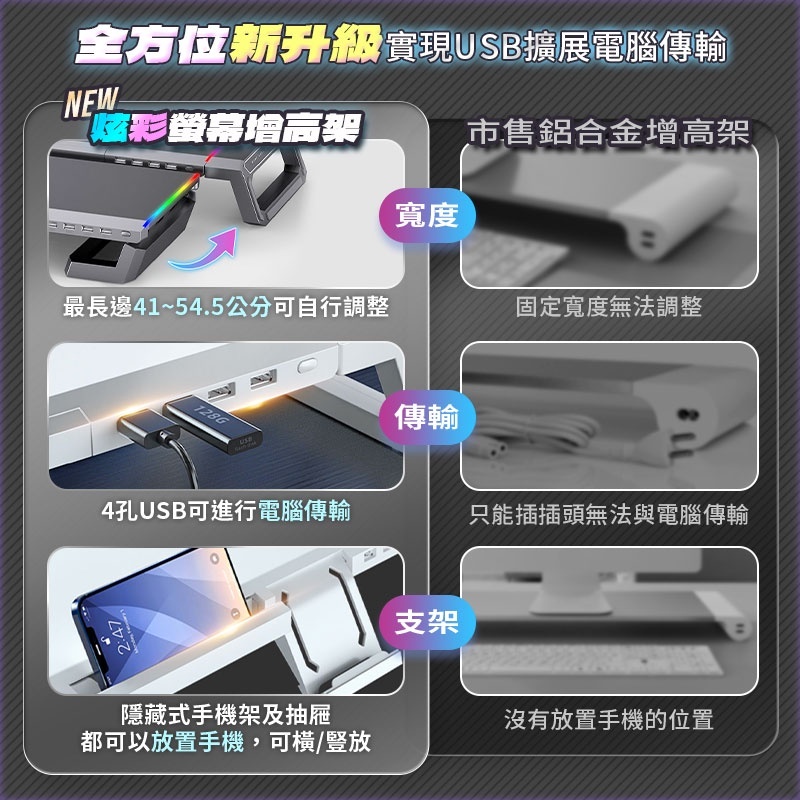 全方位新升級實現USB擴展電腦傳輸

NEW
炫彩螢幕增高架

市售鋁合金增高架

寬度

最長邊41~54.5公分可自行調整

固定寬度無法調整

128G
USB

傳輸

4孔USB可進行電腦傳輸

只能插插頭無法與電腦傳輸

2:47

支架

隱藏式手機架及抽屜
都可以放置手機，可橫/豎放

沒有放置手機的位置