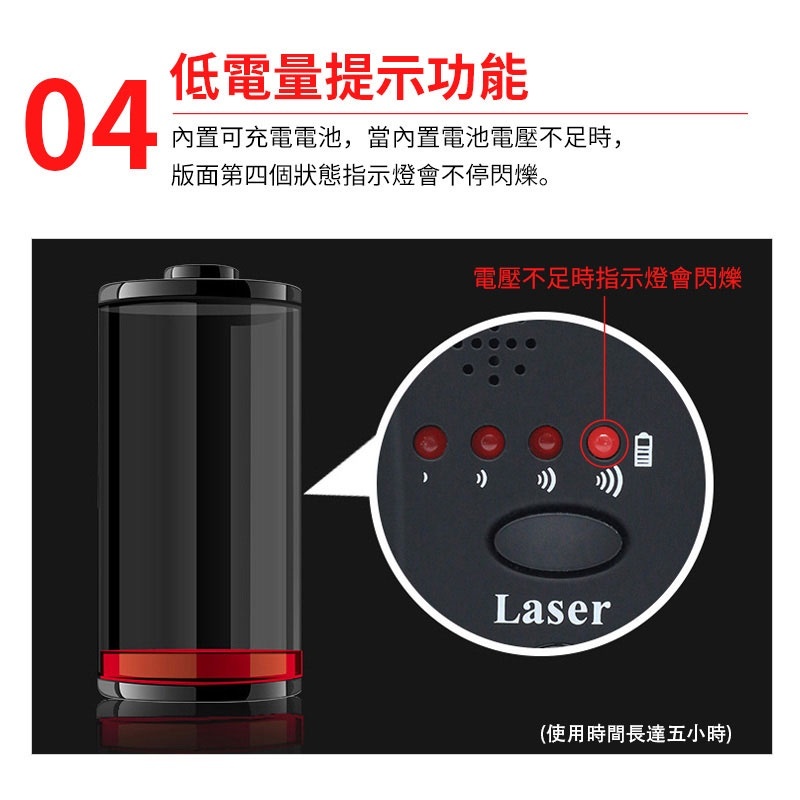 04

低電量提示功能

內置可充電電池，當內置電池電壓不足時，版面第四個狀態指示燈會不停閃爍。

電壓不足時指示燈會閃爍

Laser

(使用時間長達五小時)