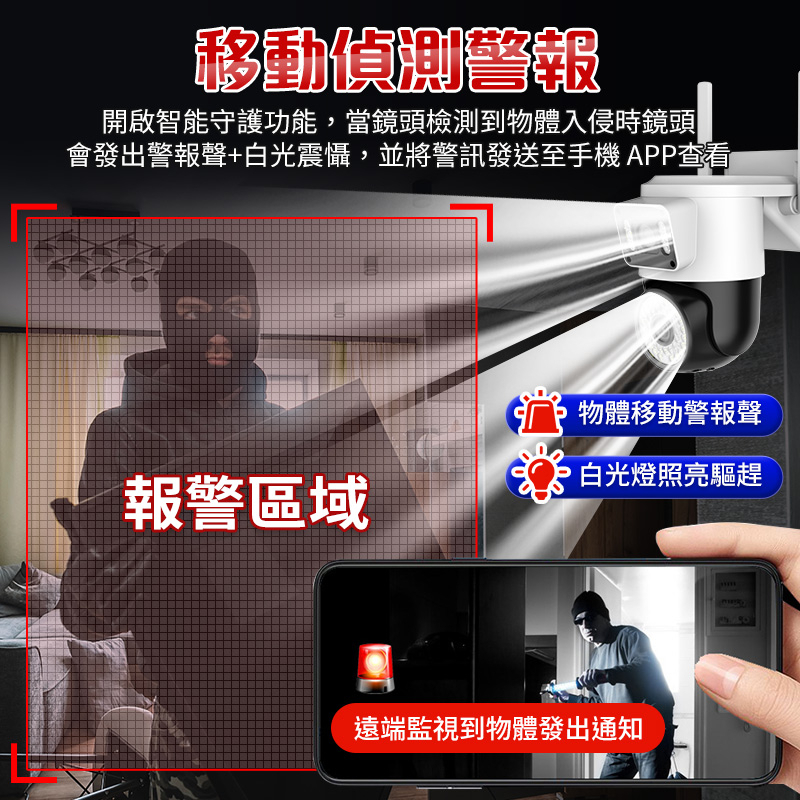 移動偵測警報

開啟智能守護功能，當鏡頭檢測到物體入侵時鏡頭會發出警報聲+白光震懾，並將警訊發送至手機 APP查看

物體移動警報聲

白光燈照亮驅趕

報警區域

遠端監視到物體發出通知