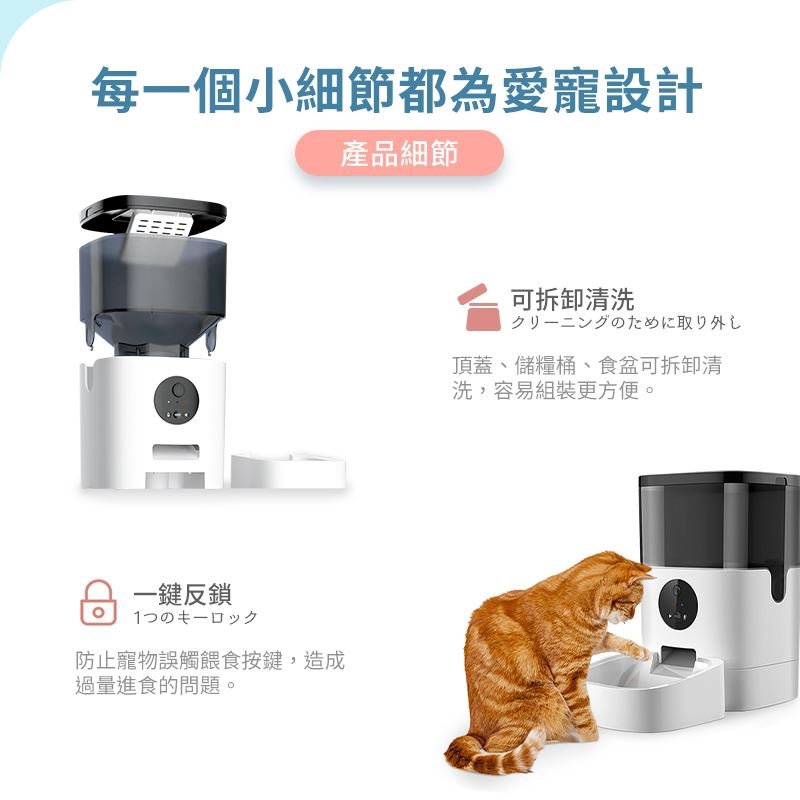 每一個小細節都為愛寵設計

產品細節

可拆卸清洗
クリーニングのために取り外し

頂蓋、儲糧桶、食盆可拆卸清洗，容易組裝更方便。

一鍵反鎖
1つのキーロック

防止寵物誤觸餵食按鍵，造成過量進食的問題。