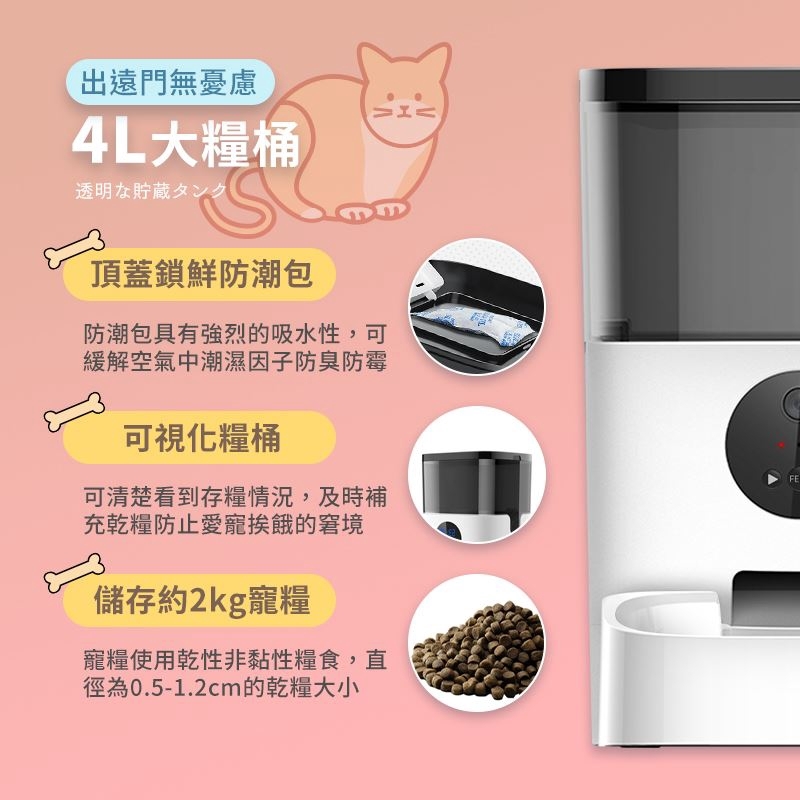 出遠門無憂慮

4L大糧桶

透明な貯蔵タンク

頂蓋鎖鮮防潮包

防潮包具有強烈的吸水性，可緩解空氣中潮濕因子防臭防霉

可視化糧桶

可清楚看到存糧情況，及時補充乾糧防止愛寵挨餓的窘境

儲存約2kg寵糧

寵糧使用乾性非黏性糧食，直徑為0.5-1.2cm的乾糧大小

FE