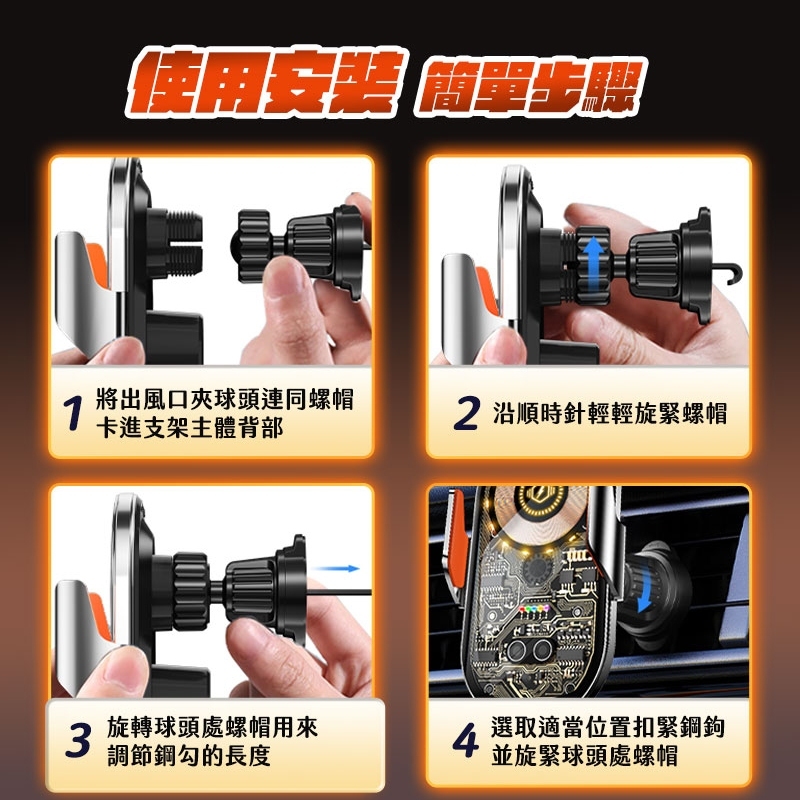 使用安裝 簡單步驟

1 將出風口夾球頭連同螺帽卡進支架主體背部

2 沿順時針輕輕旋緊螺帽

3 旋轉球頭處螺帽用來調節鋼勾的長度

4 選取適當位置扣緊鋼鉤並旋緊球頭處螺帽